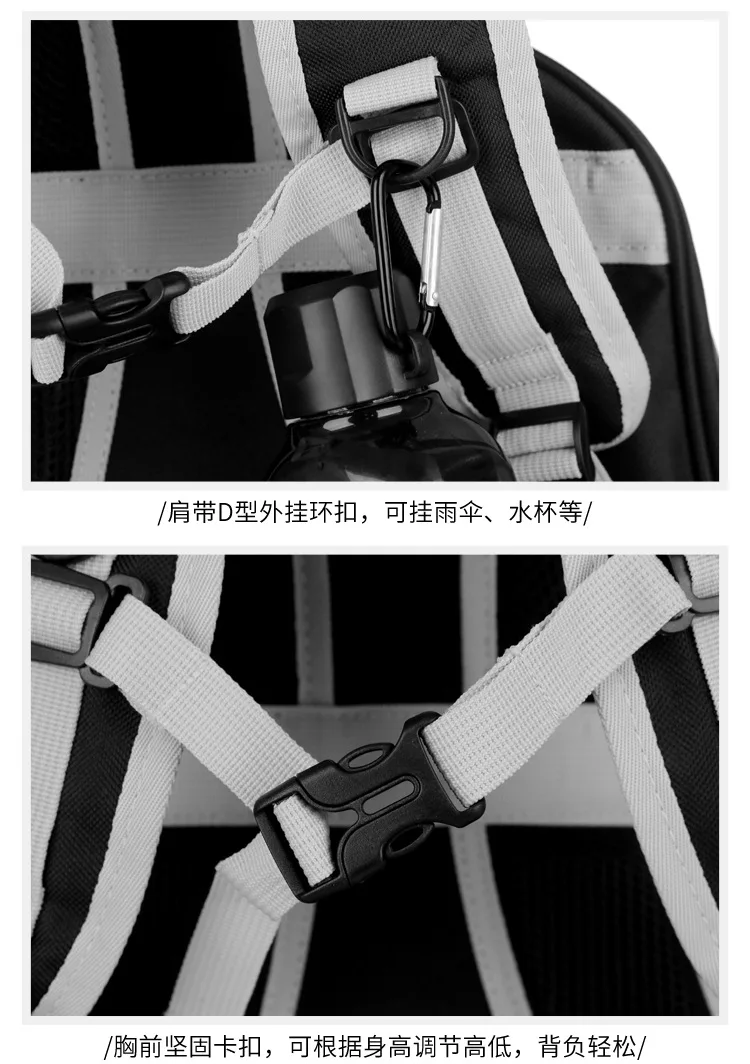 /肩带D型外挂环扣，可挂雨伞、水杯等/

/胸前坚固卡扣，可根据身高调节高低，背负轻松/