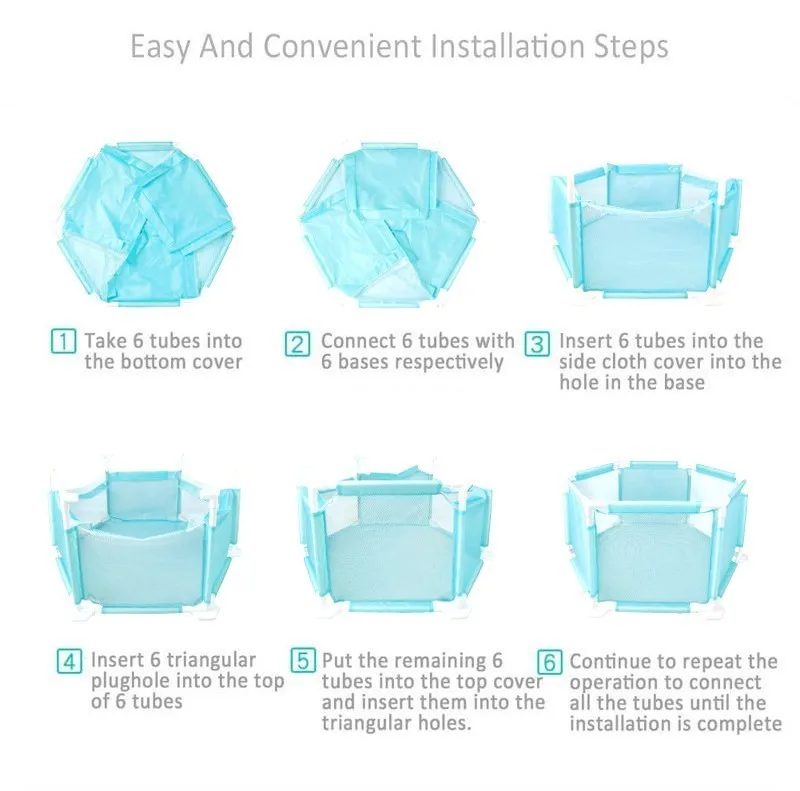 Easy And Convenient Installation Steps

1 Take 6 tubes into the bottom cover

2 Connect 6 tubes with 6 bases respectively

3 Insert 6 tubes into the side cloth cover into the hole in the base

4 Insert 6 triangular plughole into the top of 6 tubes

5 Put the remaining 6 tubes into the top cover and insert them into the triangular holes.

6 Continue to repeat the operation to connect all the tubes until the installation is complete