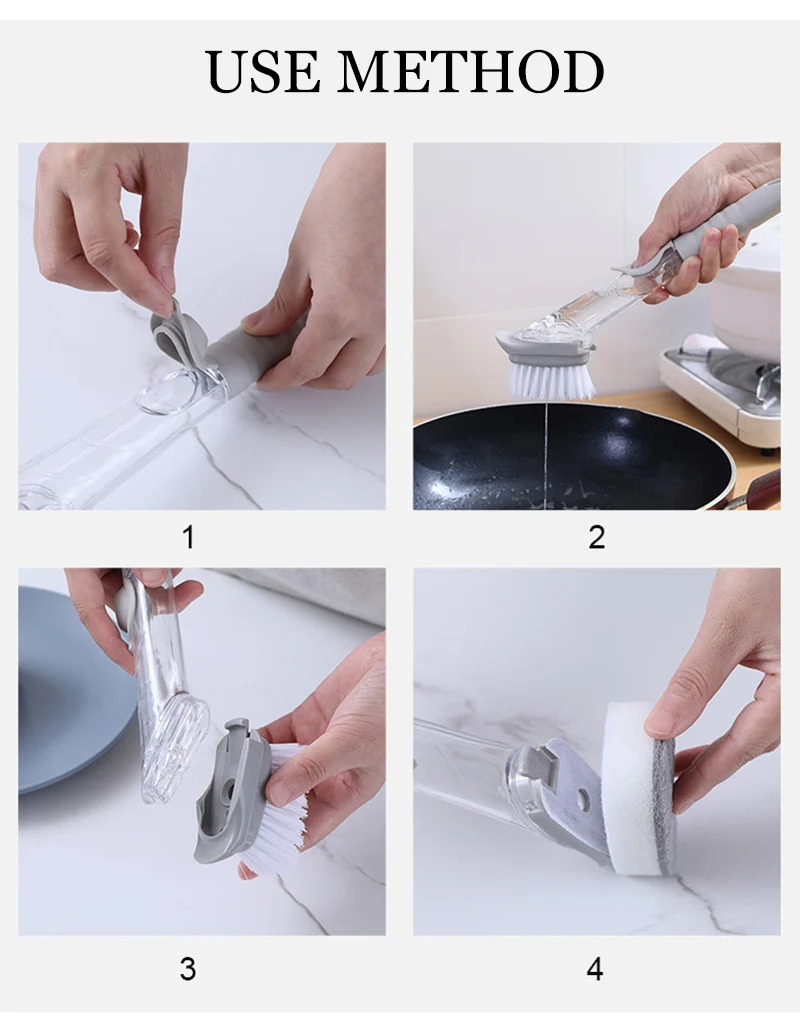 USE METHOD

1

2

3

4