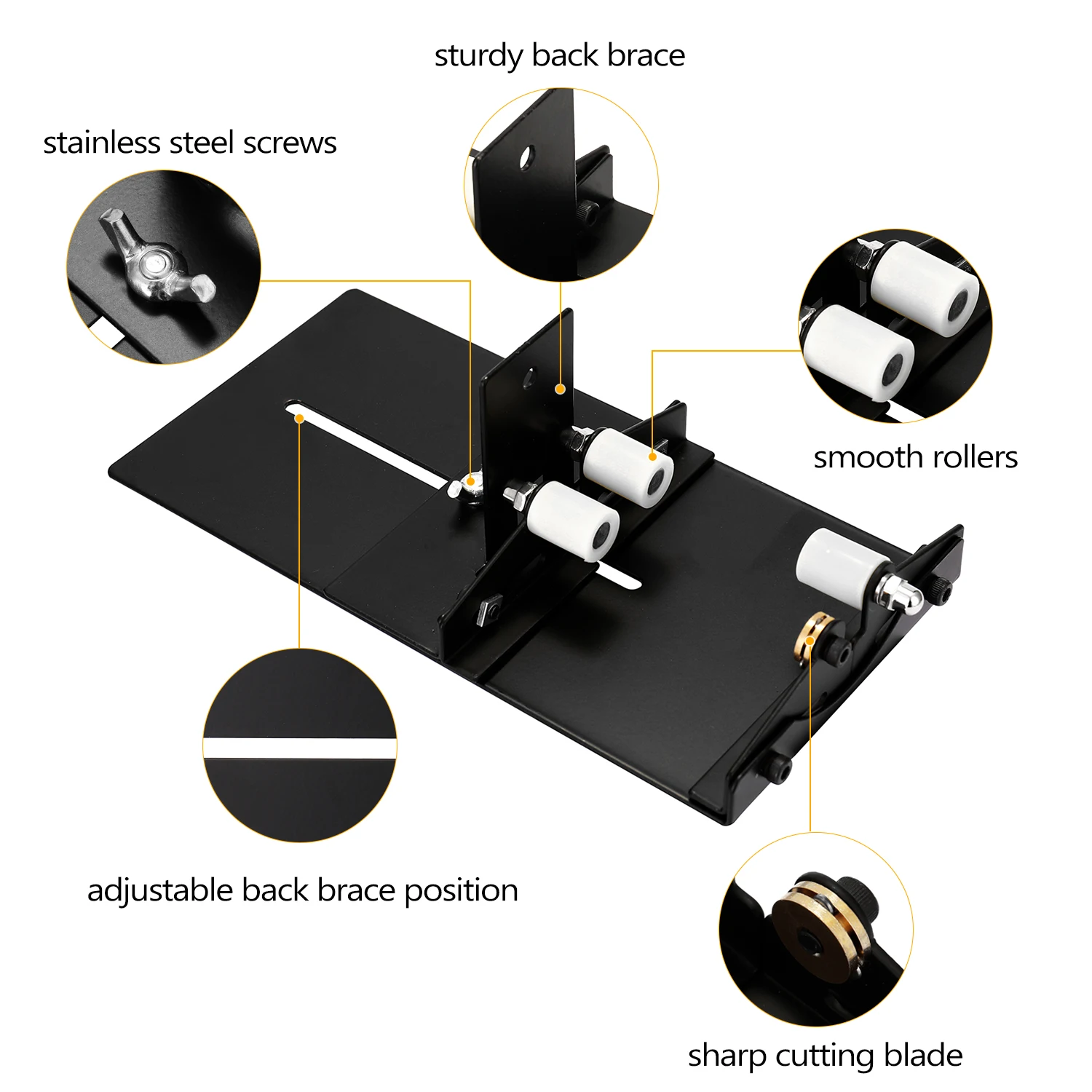 sturdy back brace

stainless steel screws

smooth rollers

adjustable back brace position

sharp cutting blade