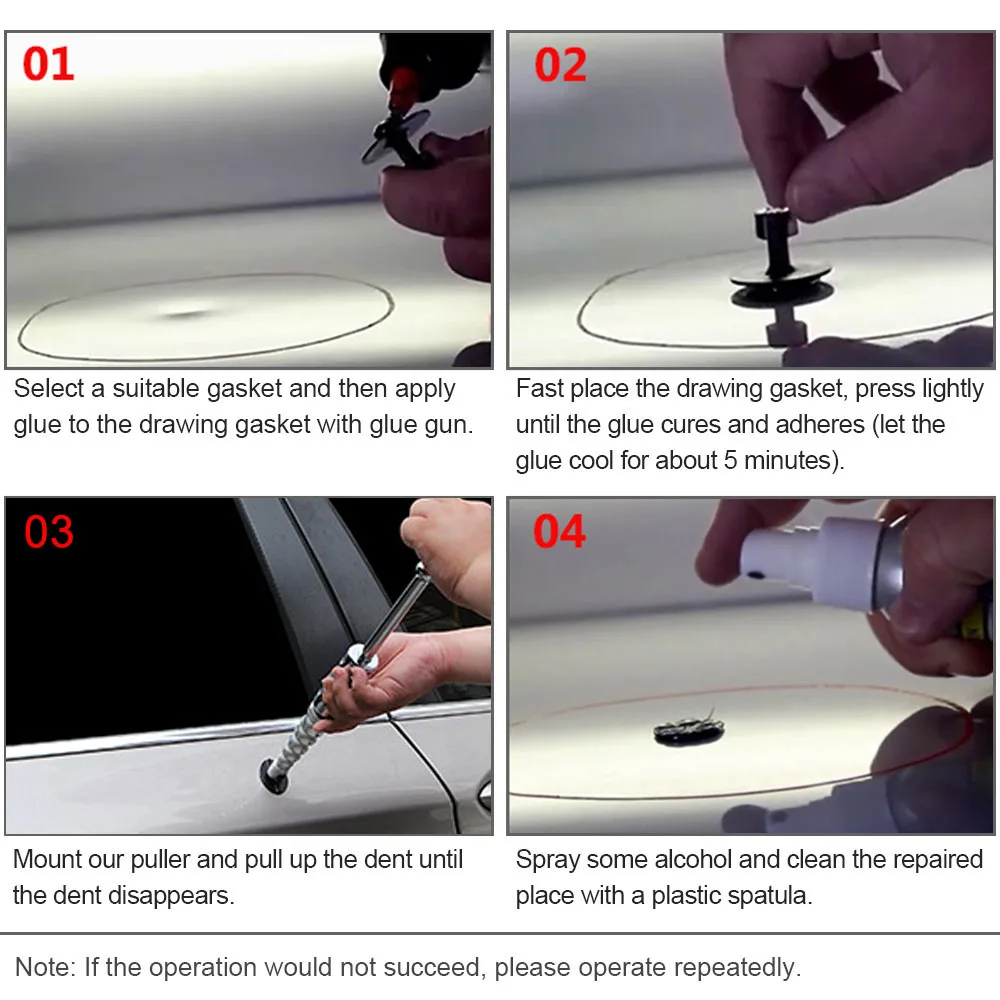 01

Select a suitable gasket and then apply glue to the drawing gasket with glue gun.

02

Fast place the drawing gasket, press lightly until the glue cures and adheres (let the glue cool for about 5 minutes).

03

Mount our puller and pull up the dent until the dent disappears.

04

Spray some alcohol and clean the repaired place with a plastic spatula.

Note: If the operation would not succeed, please operate repeatedly.