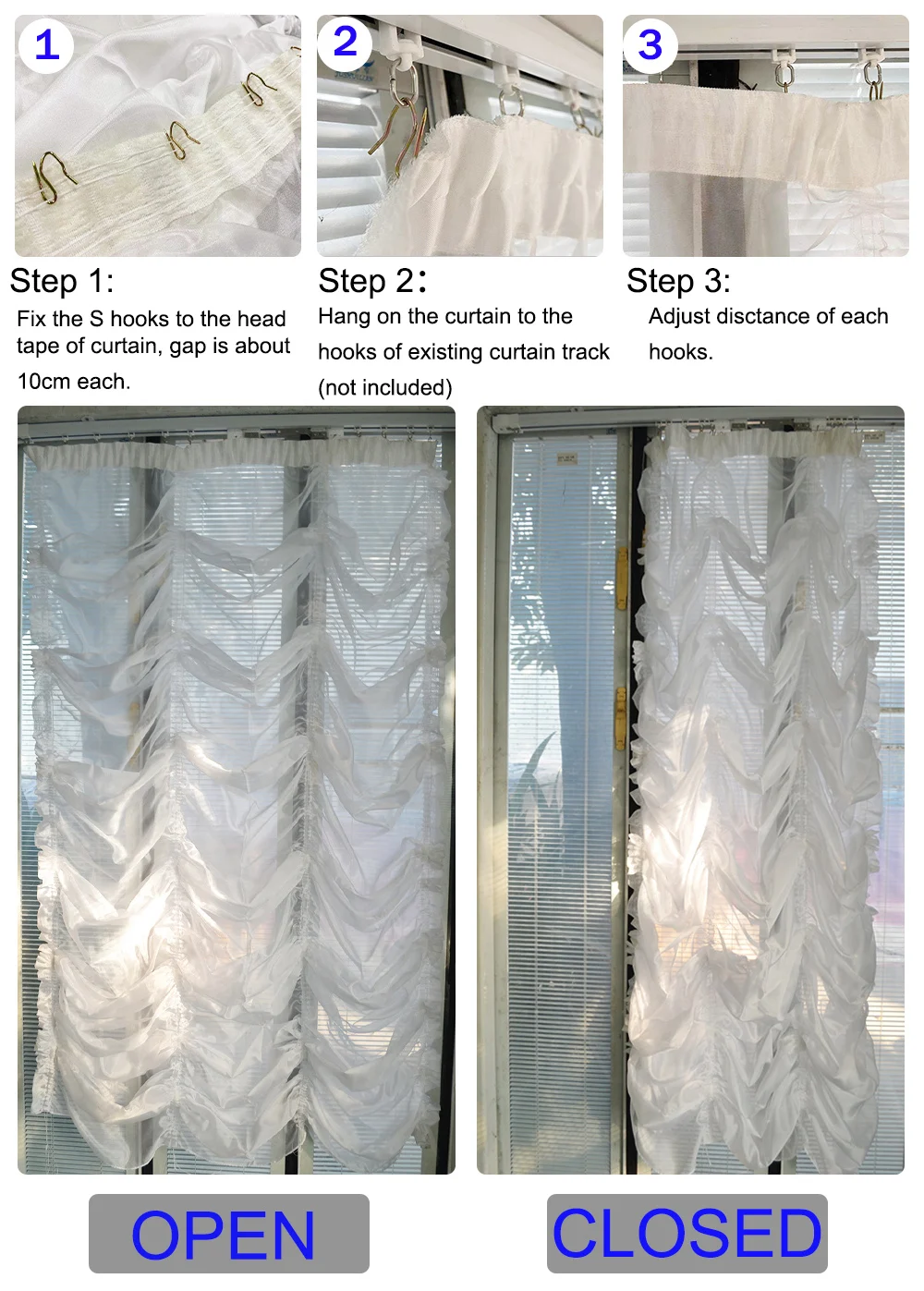 1

2

3

Step 1:

Fix the S hooks to the head tape of curtain, gap is about 10cm each.

Step 2:

Hang on the curtain to the hooks of existing curtain track (not included)

Step 3:

Adjust disctance of each hooks.

OPEN

CLOSED