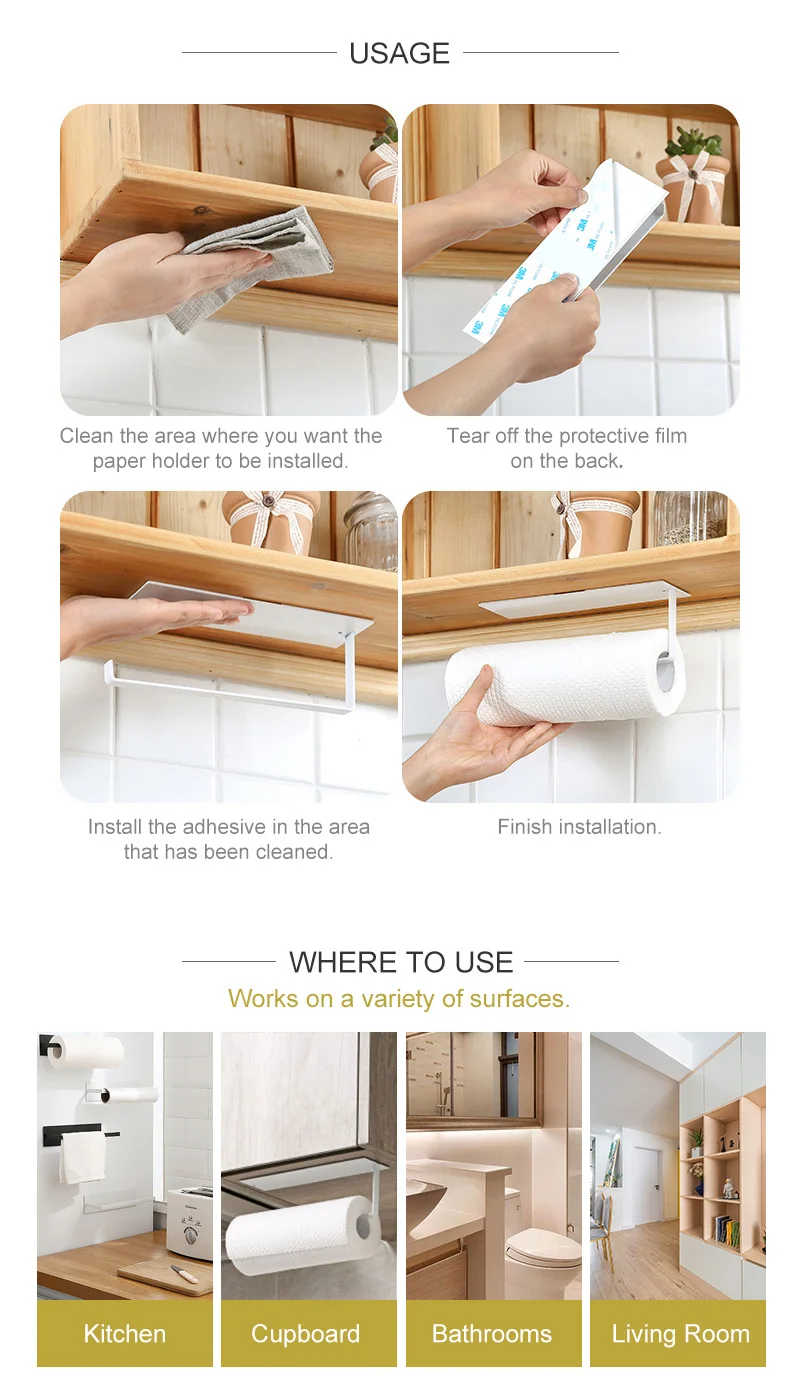 USAGE

Clean the area where you want the paper holder to be installed.

Tear off the protective film on the back.

Install the adhesive in the area that has been cleaned.

Finish installation.

WHERE TO USE
Works on a variety of surfaces.

Kitchen

Cupboard

Bathrooms

Living Room