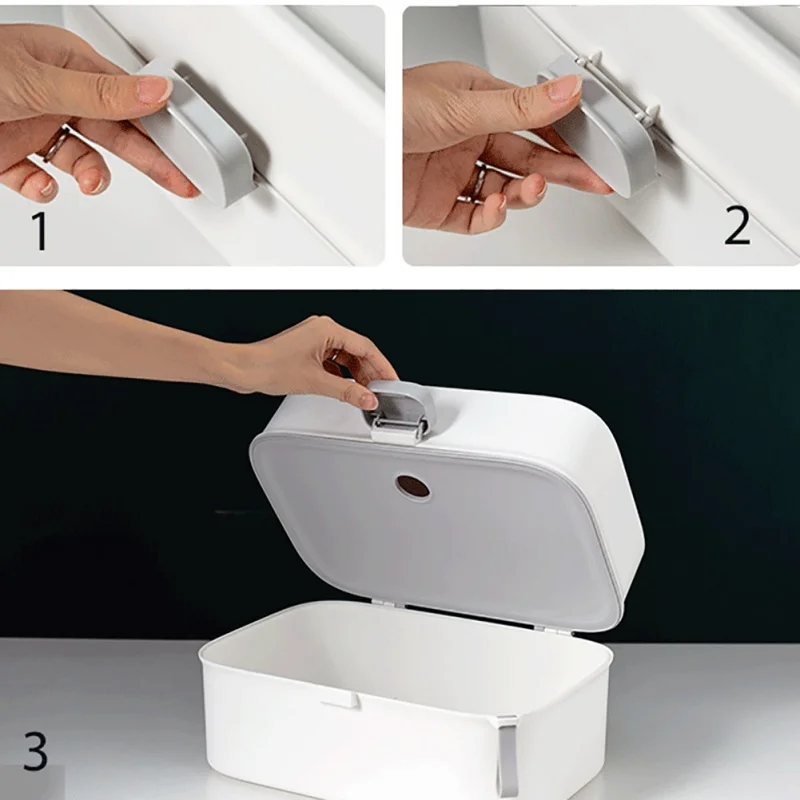 1

2

3