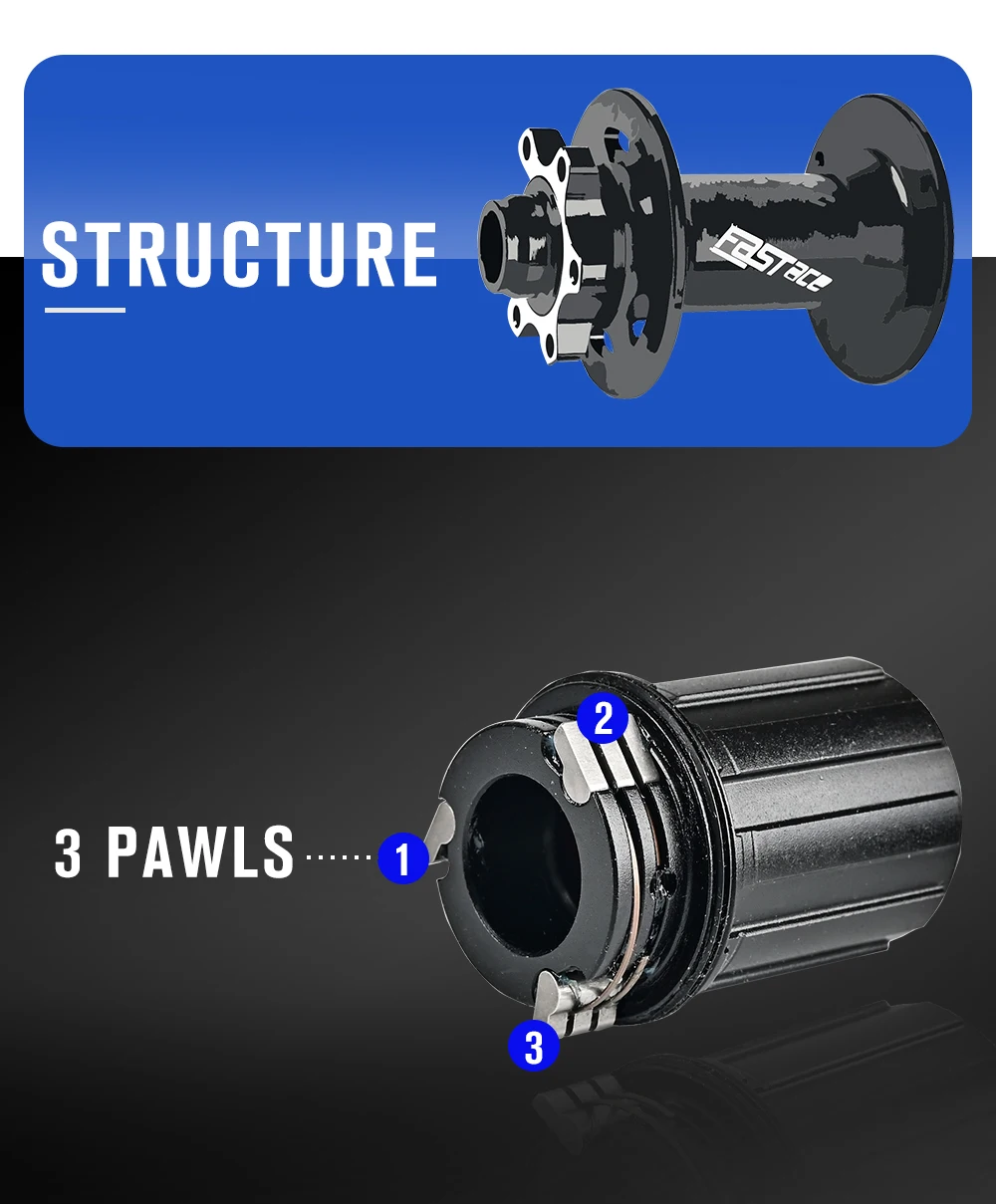 STRUCTURE

FASTace

3 PAWLS

1

2

3