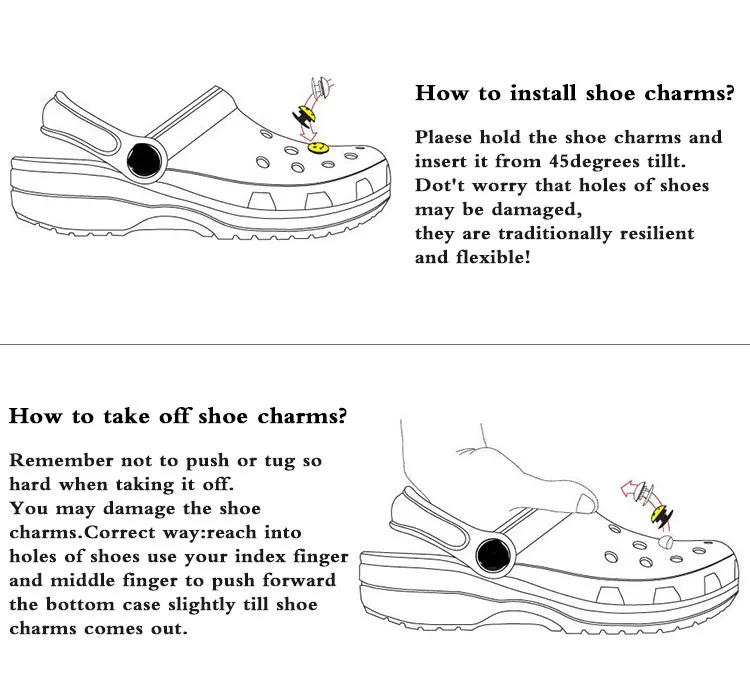 How to install shoe charms?

Plaese hold the shoe charms and insert it from 45degrees tillt.
Dot't worry that holes of shoes may be damaged,
they are traditionally resilient and flexible!

How to take off shoe charms?

Remember not to push or tug so hard when taking it off.
You may damage the shoe charms.Correct way:reach into holes of shoes use your index finger and middle finger to push forward the bottom case slightly till shoe charms comes out.