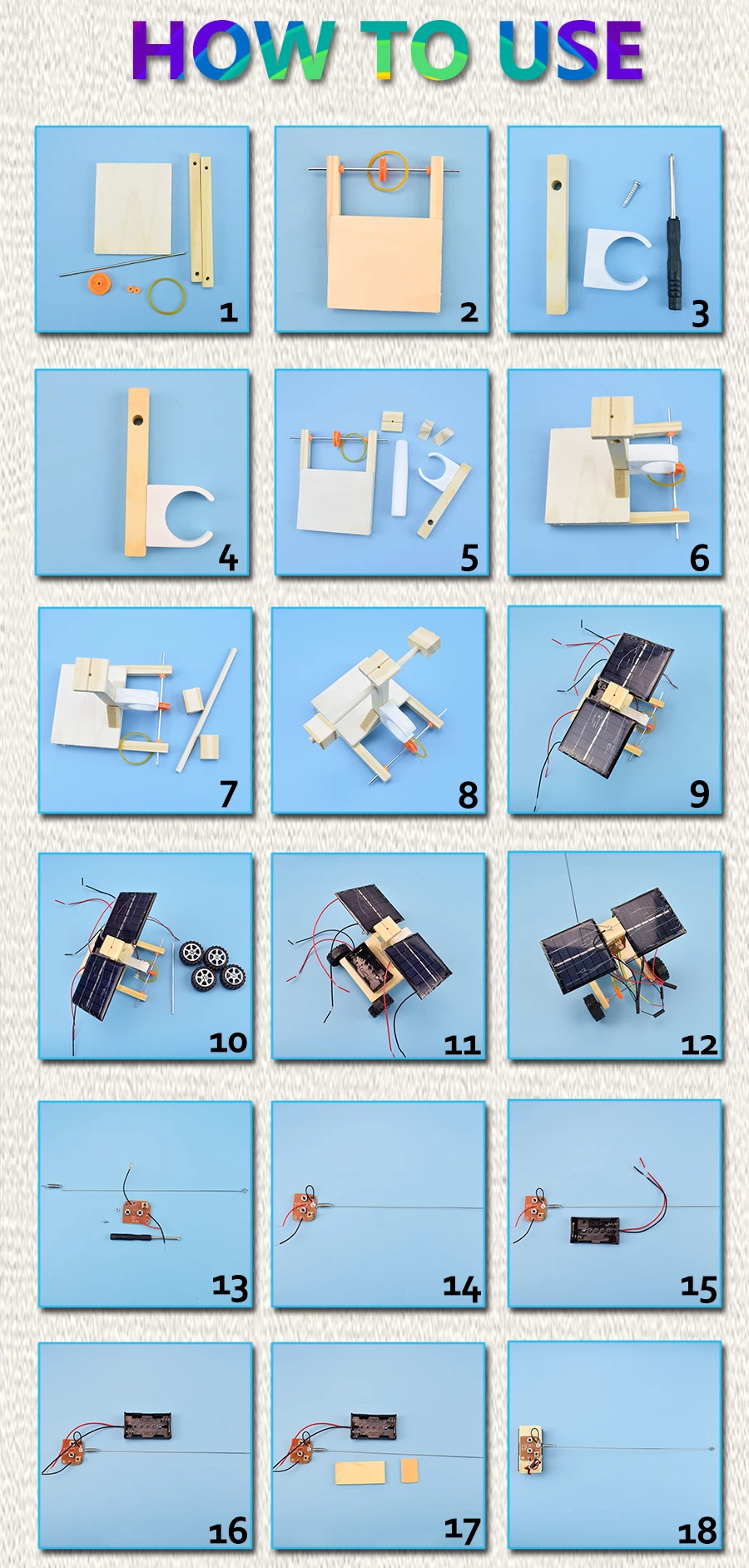 HOW TO USE

1

2

3

4

5

6

7

8

9

10

11

12

13

14

15

16

17

18