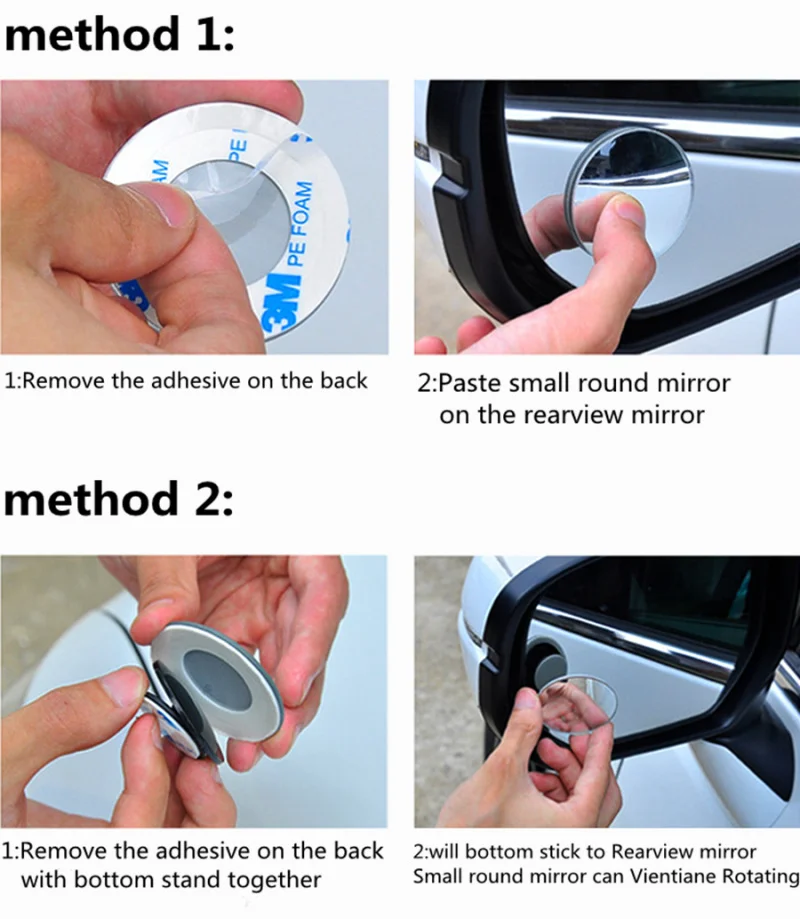 method 1:

3M PE FOAM

1:Remove the adhesive on the back

2:Paste small round mirror on the rearview mirror

method 2:

1:Remove the adhesive on the back with bottom stand together

2:will bottom stick to Rearview mirror Small round mirror can Vientiane Rotating