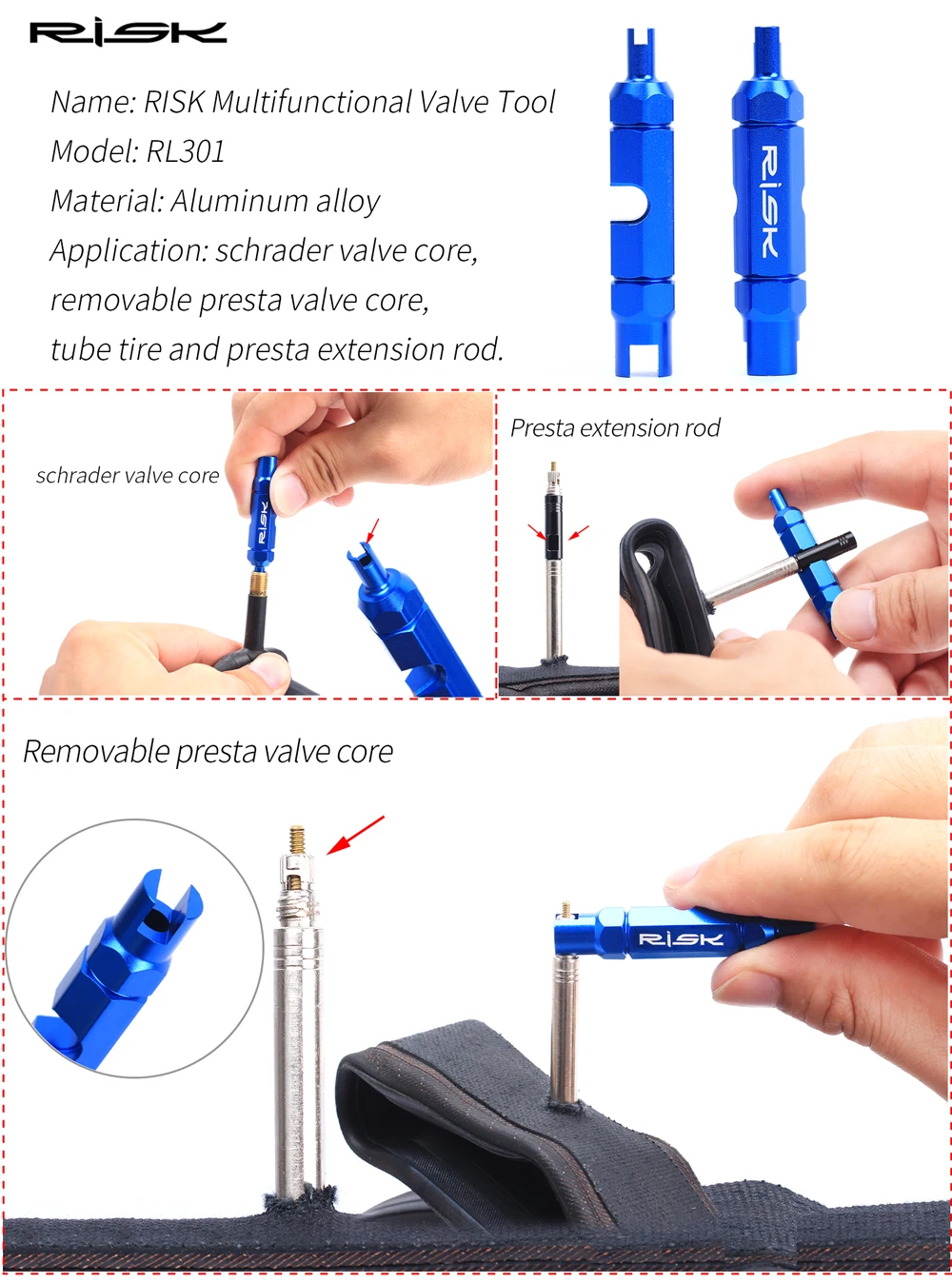 RISK

Name: RISK Multifunctional Valve Tool
Model: RL301
Material: Aluminum alloy
Application: schrader valve core, removable presta valve core, tube tire and presta extension rod.

RISK

schrader valve core

RISK

Presta extension rod

Removable presta valve core

RISK