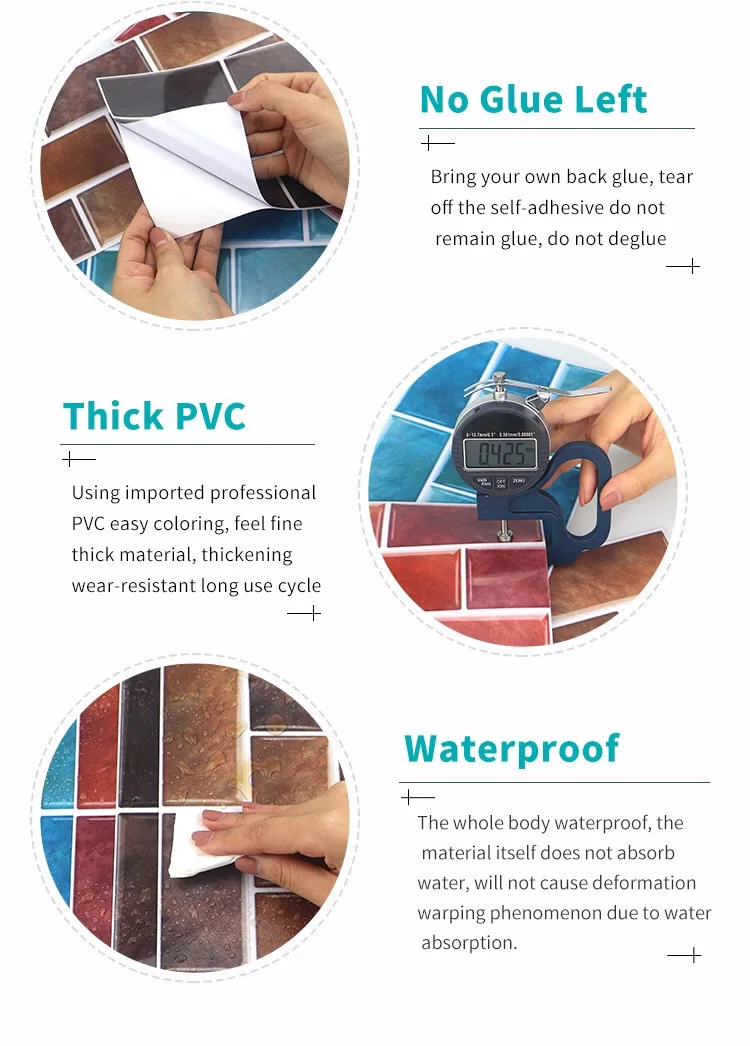 No Glue Left

Bring your own back glue, tear off the self-adhesive do not remain glue, do not deglue

Thick PVC

Using imported professional PVC easy coloring, feel fine thick material, thickening wear-resistant long use cycle

0-12.7mm/0.5" 0.001mm/0.00005"

0.425

inch/mm OFF/ON ZERO

Waterproof

The whole body waterproof, the material itself does not absorb water, will not cause deformation warping phenomenon due to water absorption.