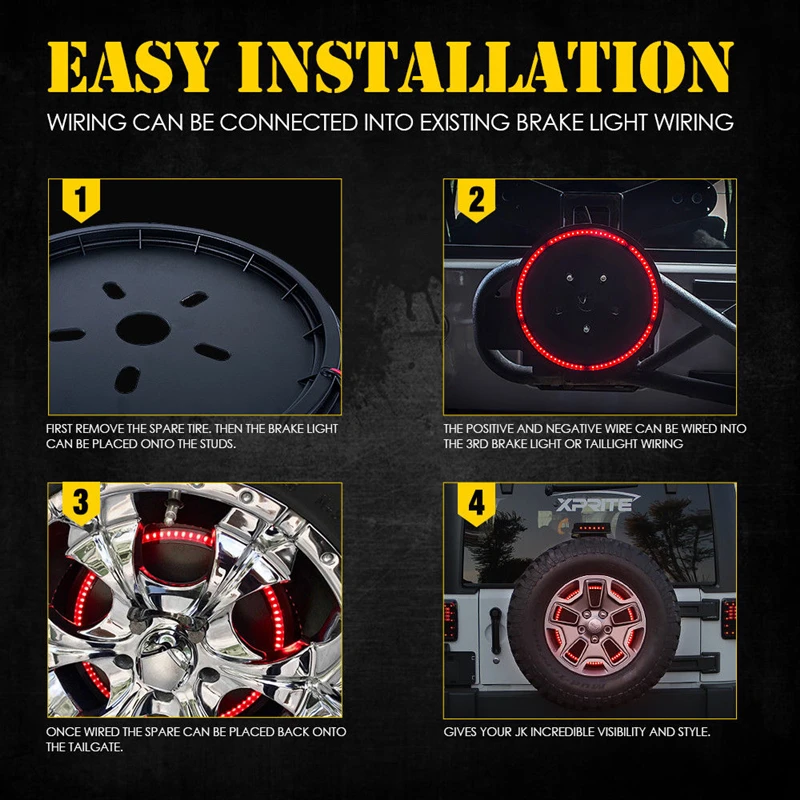 EASY INSTALLATION

WIRING CAN BE CONNECTED INTO EXISTING BRAKE LIGHT WIRING

1

FIRST REMOVE THE SPARE TIRE. THEN THE BRAKE LIGHT CAN BE PLACED ONTO THE STUDS.

2

THE POSITIVE AND NEGATIVE WIRE CAN BE WIRED INTO THE 3RD BRAKE LIGHT OR TAILLIGHT WIRING

3

ONCE WIRED THE SPARE CAN BE PLACED BACK ONTO THE TAILGATE.

4

XPRITE

GIVES YOUR JK INCREDIBLE VISIBILITY AND STYLE.