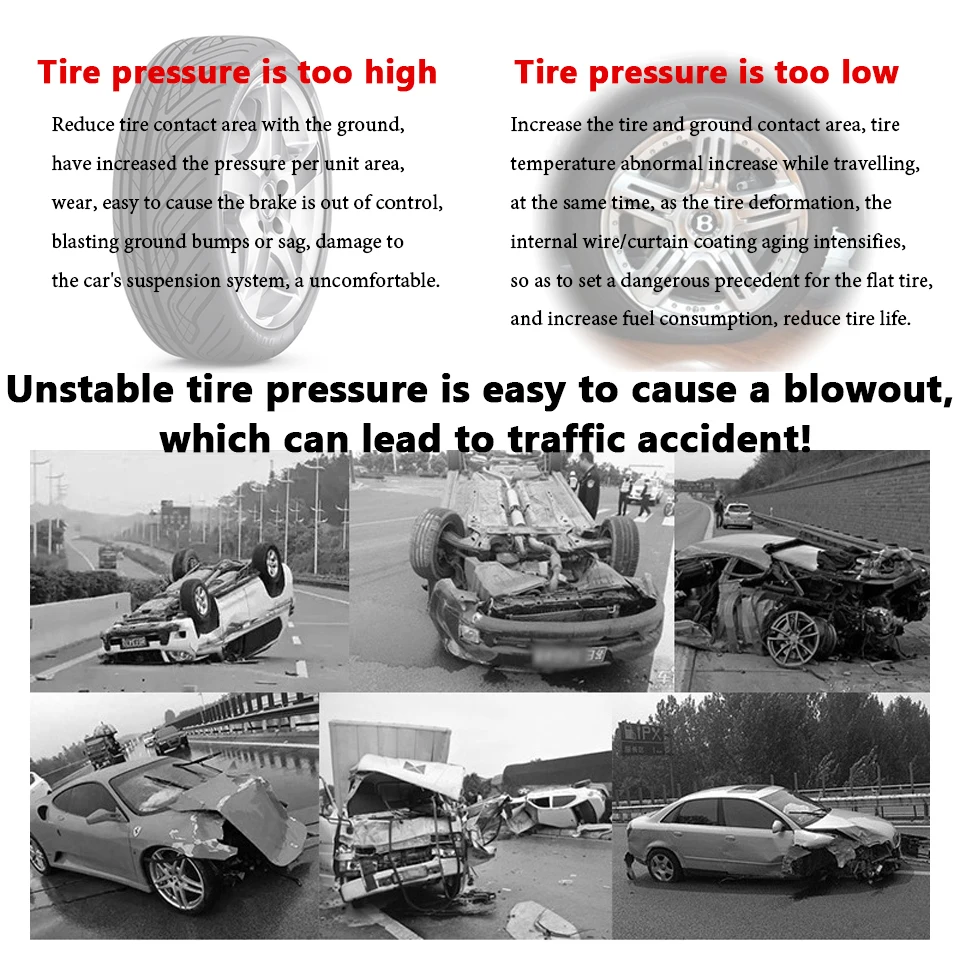 Tire pressure is too high

Reduce tire contact area with the ground, have increased the pressure per unit area, wear, easy to cause the brake is out of control, blasting ground bumps or sag, damage to the car's suspension system, a uncomfortable.

Tire pressure is too low

Increase the tire and ground contact area, tire temperature abnormal increase while travelling, at the same time, as the tire deformation, the internal wire/curtain coating aging intensifies, so as to set a dangerous precedent for the flat tire, and increase fuel consumption, reduce tire life.

Unstable tire pressure is easy to cause a blowout, which can lead to traffic accident!