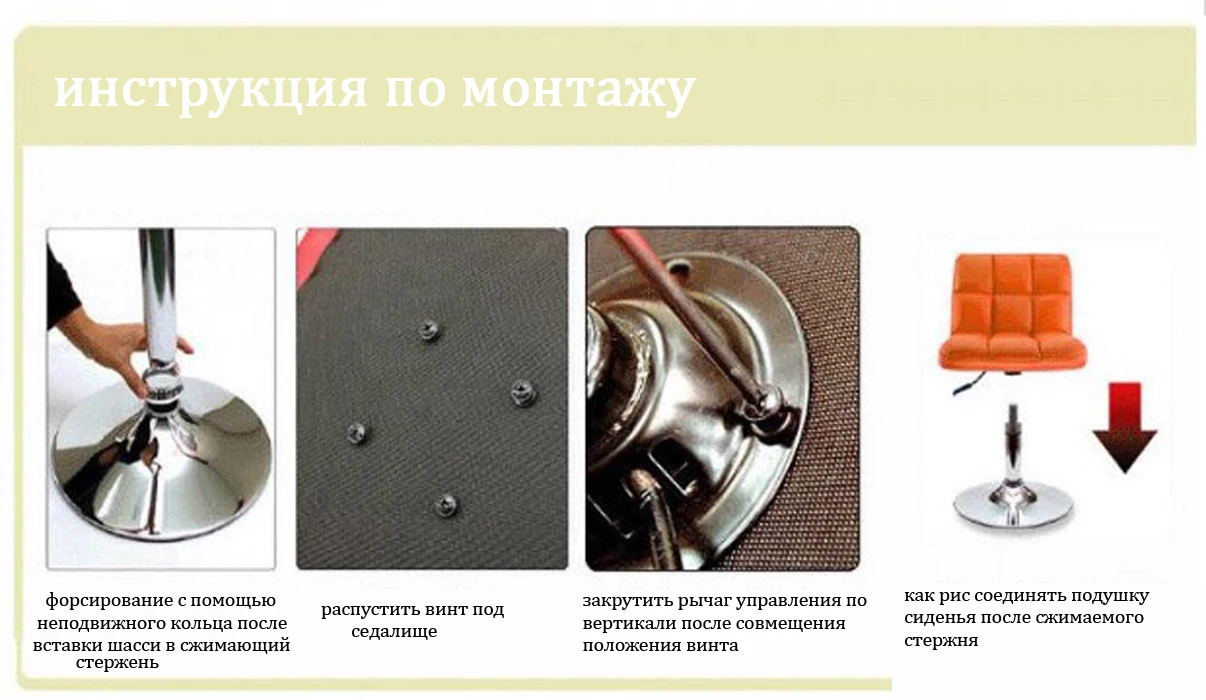 инструкция по монтажу

форсирование с помощью неподвижного кольца после вставки шасси в сжимающий стержень

распустить винт под седалище

закрутить рычаг управления по вертикали после совмещения положения винта

как рис соединять подушку сиденья после сжимаемого стержня