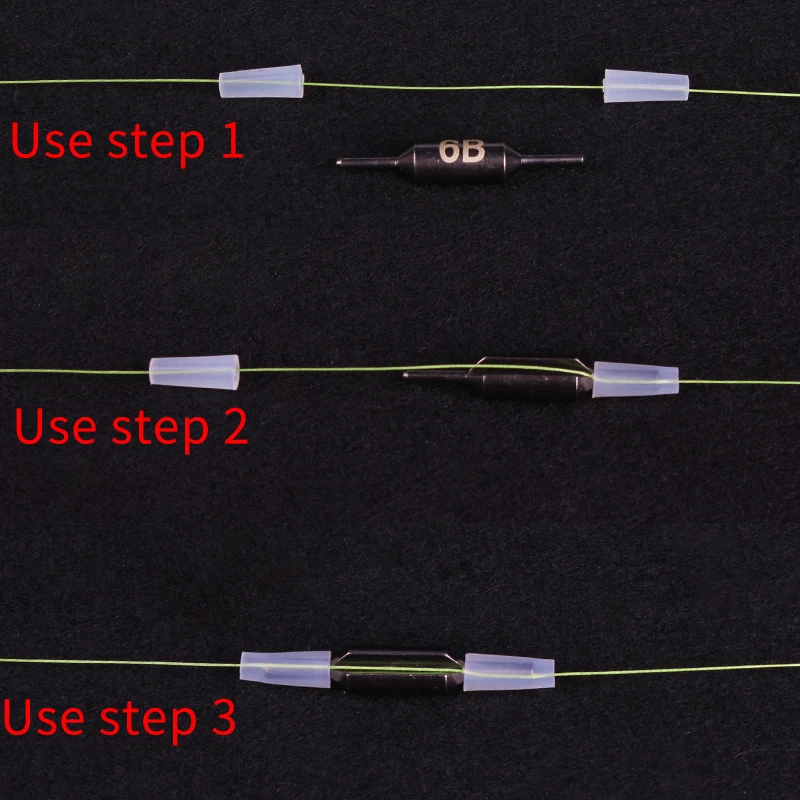 Use step 1

6B

Use step 2

Use step 3