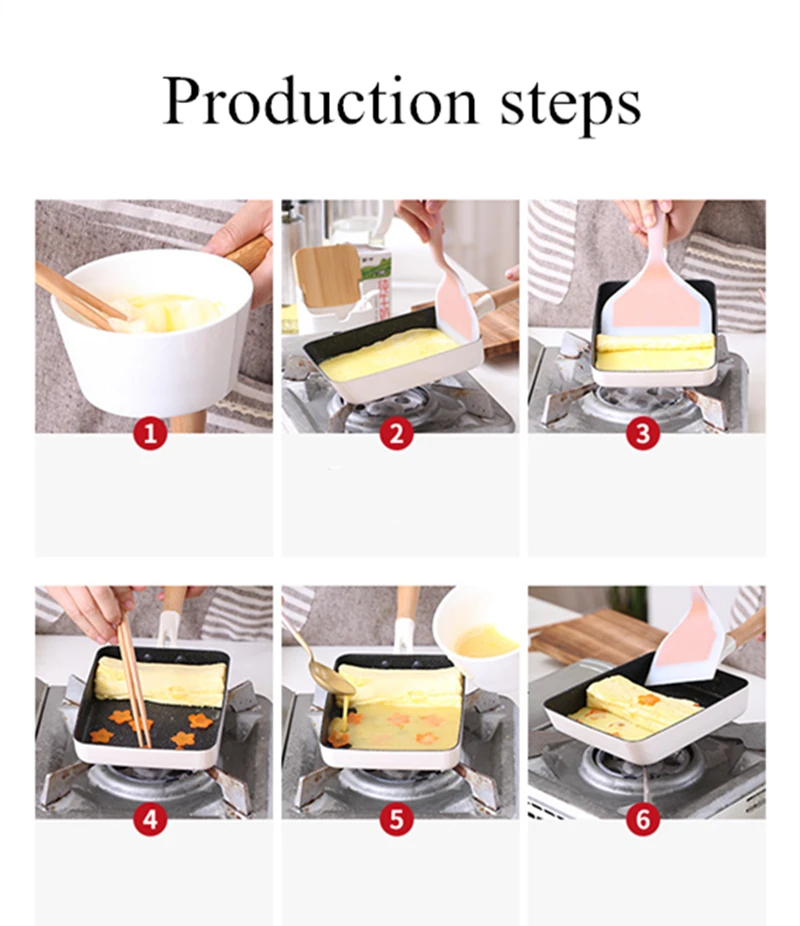 Production steps

1

2

3

4

5

6