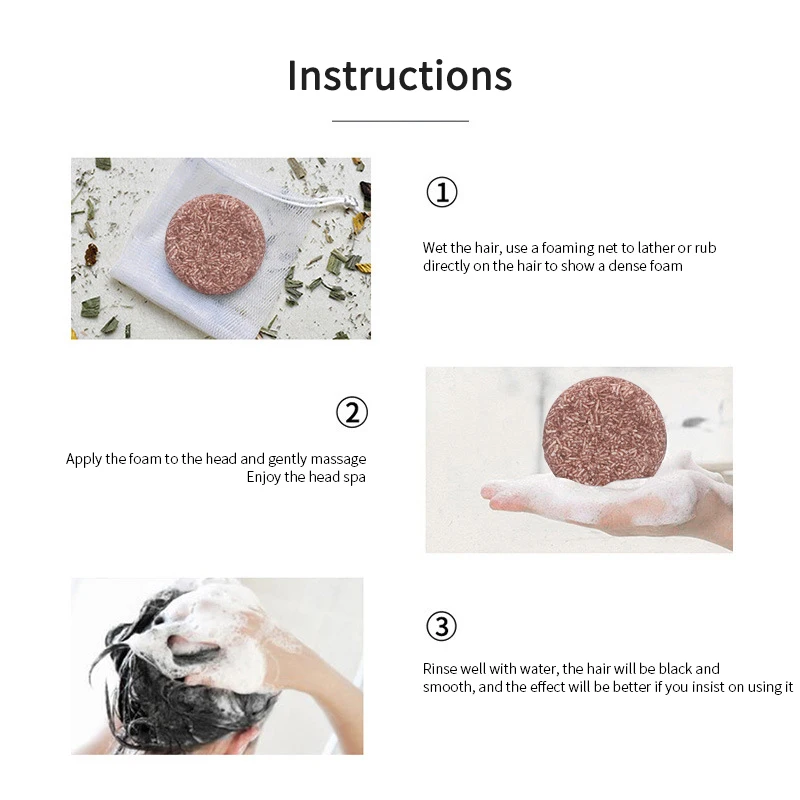 Instructions

①

Wet the hair, use a foaming net to lather or rub directly on the hair to show a dense foam

②

Apply the foam to the head and gently massage
Enjoy the head spa

③

Rinse well with water, the hair will be black and smooth, and the effect will be better if you insist on using it