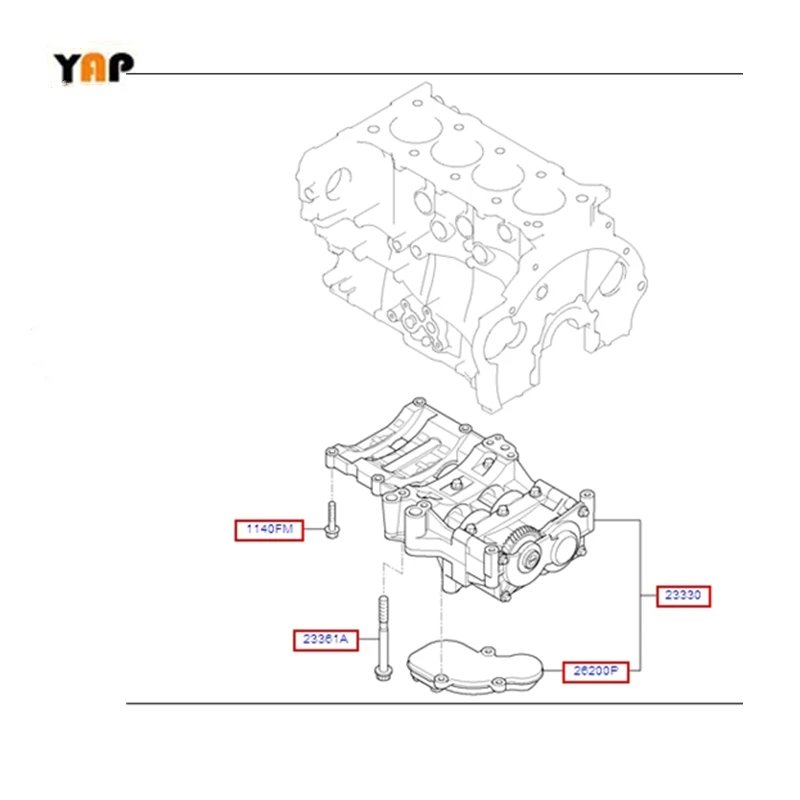 YAP

1140FM

23330

23361A

26200P