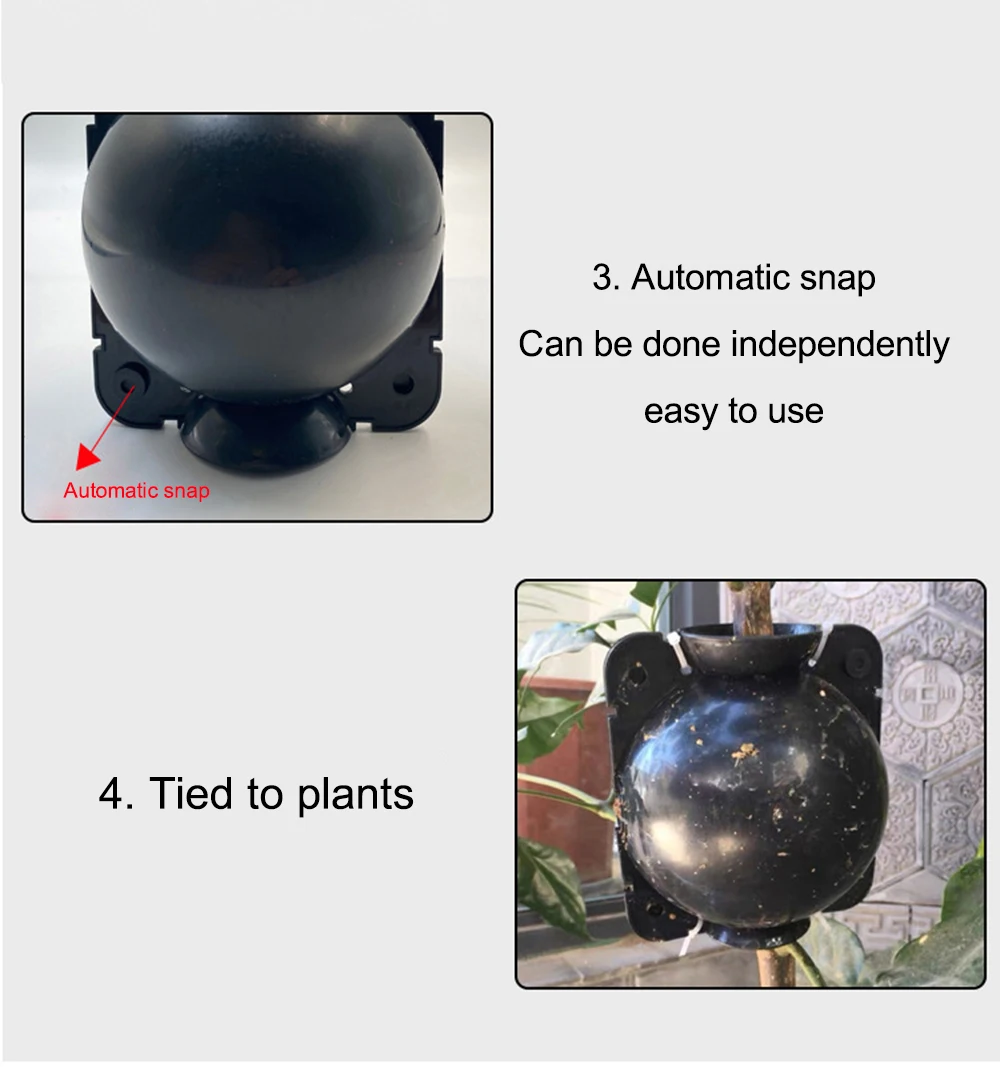 Automatic snap

3. Automatic snap
Can be done independently
easy to use

4. Tied to plants