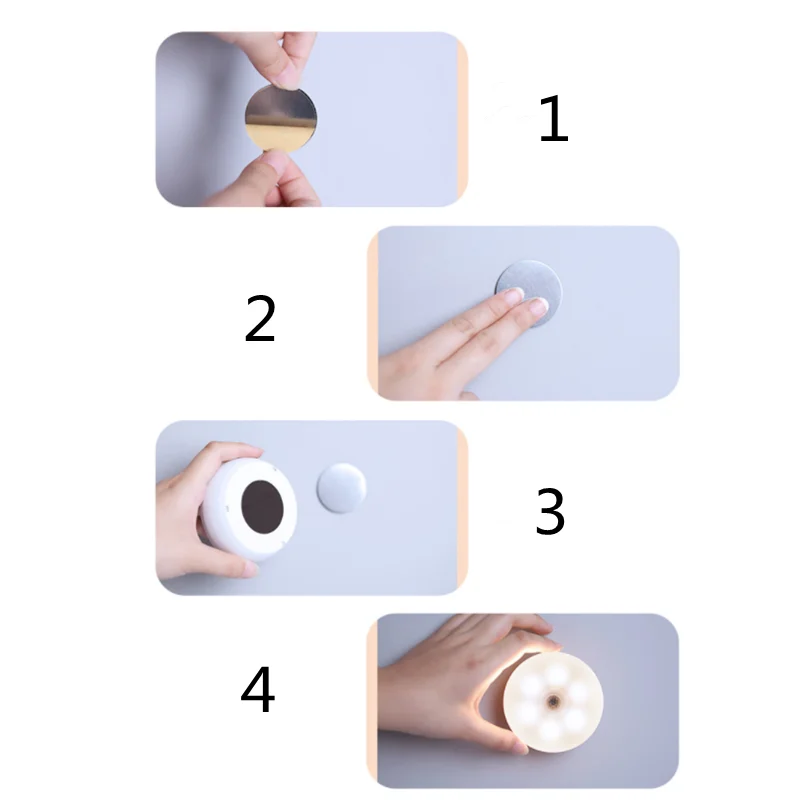 1

2

3

4