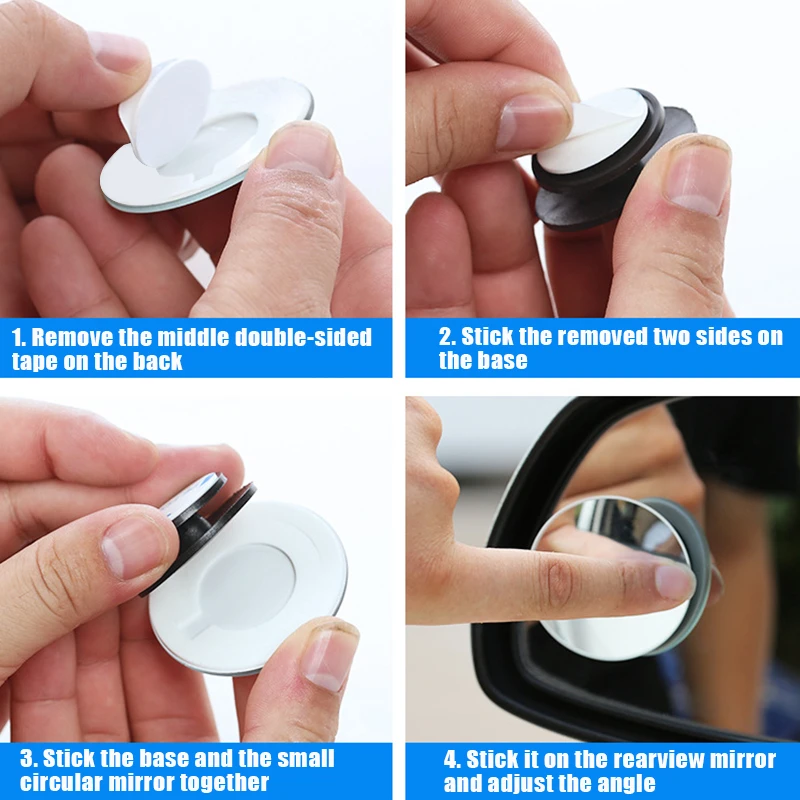 1. Remove the middle double-sided tape on the back

2. Stick the removed two sides on the base

3. Stick the base and the small circular mirror together

4. Stick it on the rearview mirror and adjust the angle