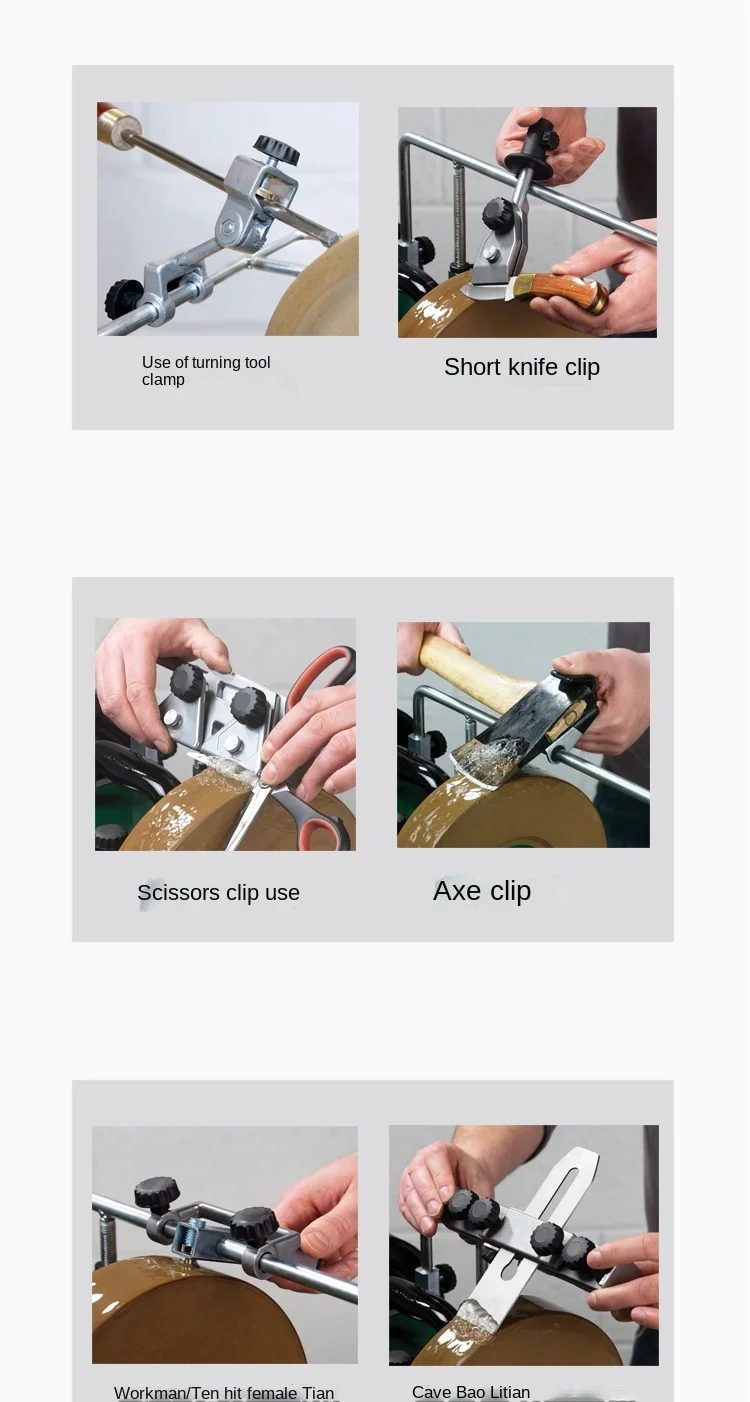 Use of turning tool clamp

Short knife clip

Scissors clip use

Axe clip

Workman/Ten hit female Tian

Cave Bao Litian