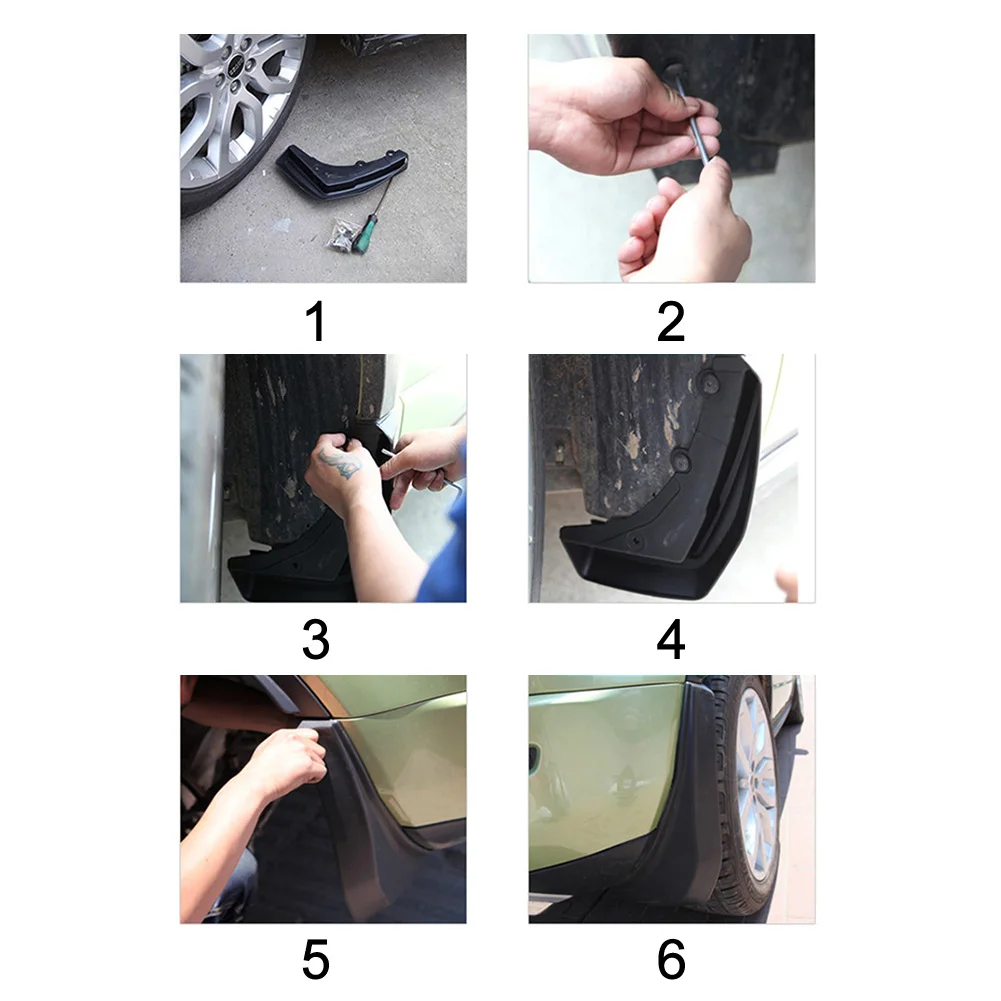 1

2

3

4

5

6