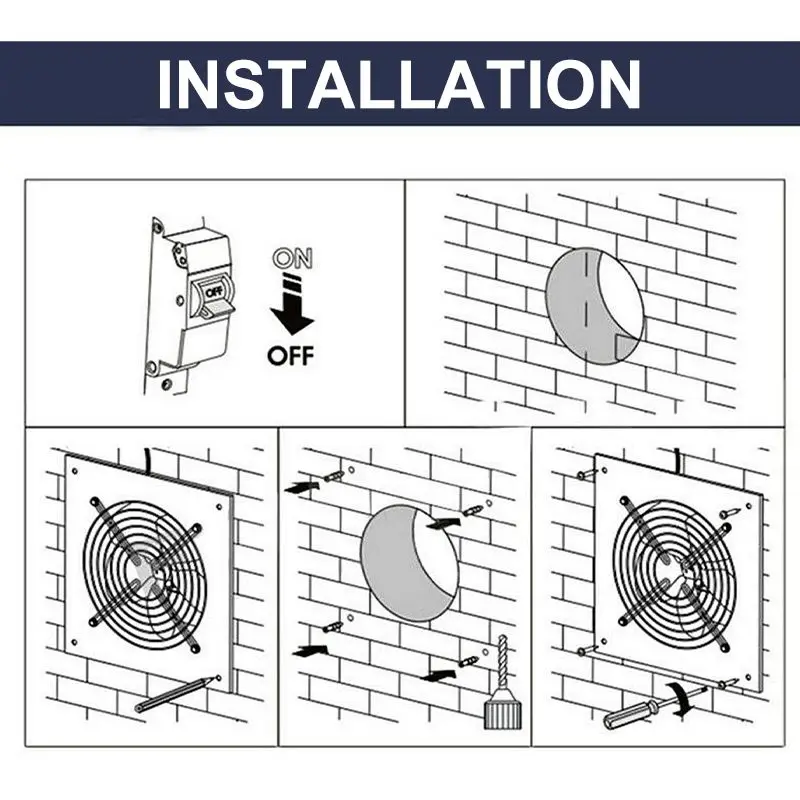 INSTALLATION

OFF

ON

OFF