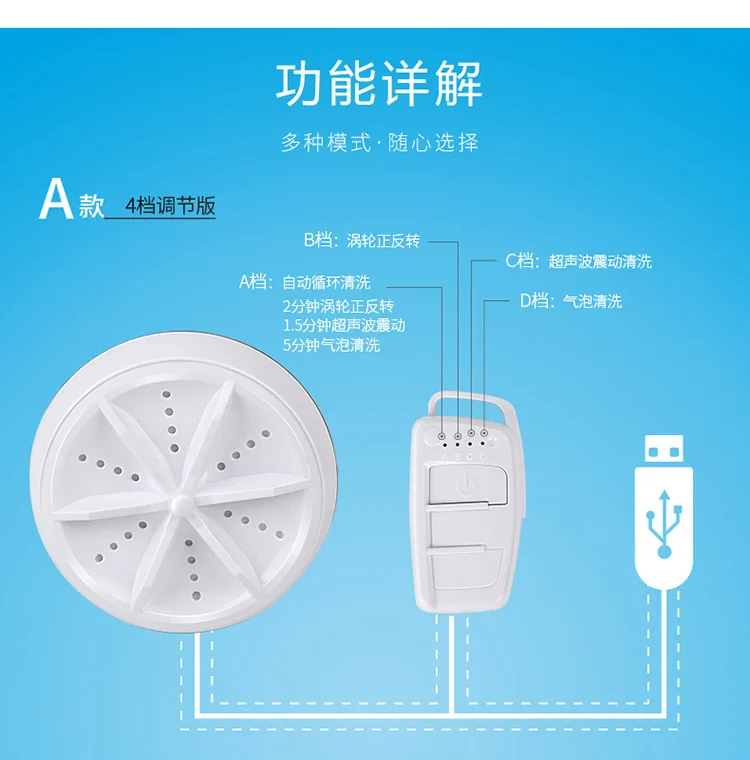 功能详解

多种模式·随心选择

A款 4档调节版

B档：涡轮正反转

C档：超声波震动清洗

A档：自动循环清洗
2分钟涡轮正反转
1.5分钟超声波震动
5分钟气泡清洗

D档：气泡清洗

A B C D