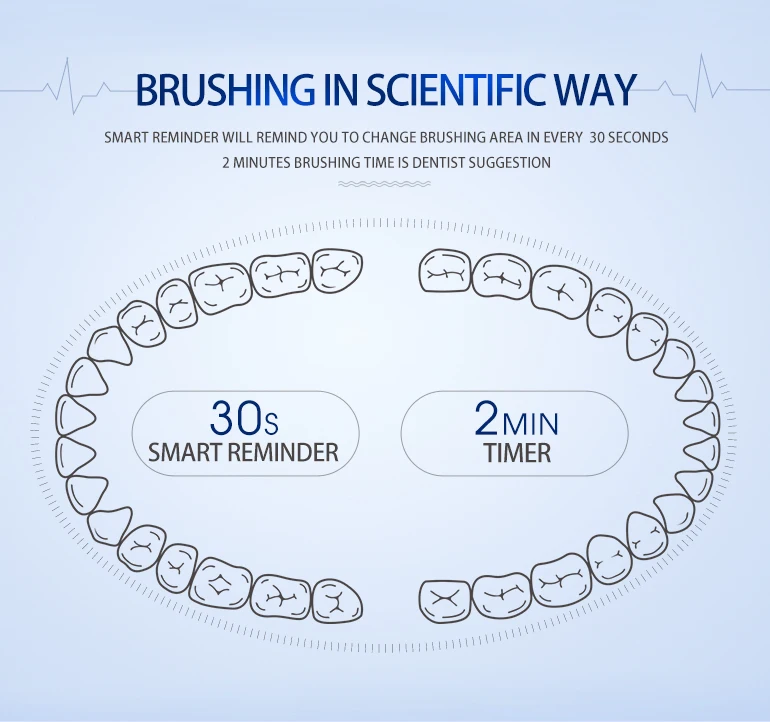 BRUSHING IN SCIENTIFIC WAY

SMART REMINDER WILL REMIND YOU TO CHANGE BRUSHING AREA IN EVERY 30 SECONDS
2 MINUTES BRUSHING TIME IS DENTIST SUGGESTION

30S
SMART REMINDER

2MIN
TIMER