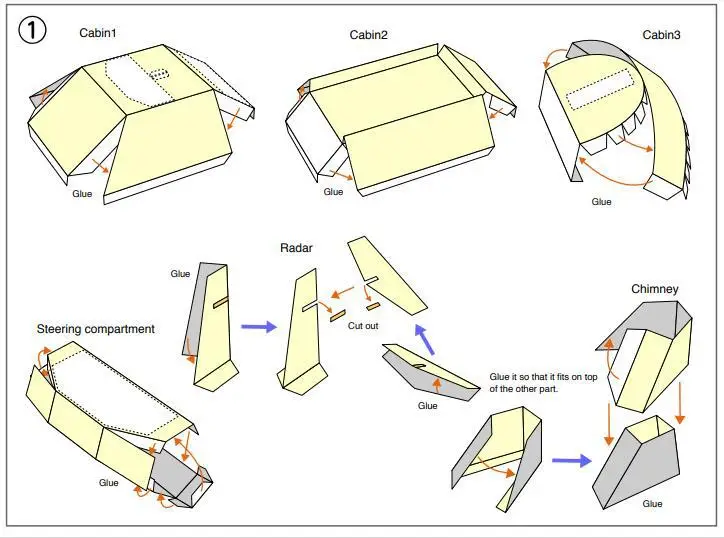 ①

Cabin1

Glue

Cabin2

Glue

Cabin3

Glue

Radar

Glue

Cut out

Glue

Steering compartment

Glue

Chimney

Glue it so that it fits on top of the other part.

Glue