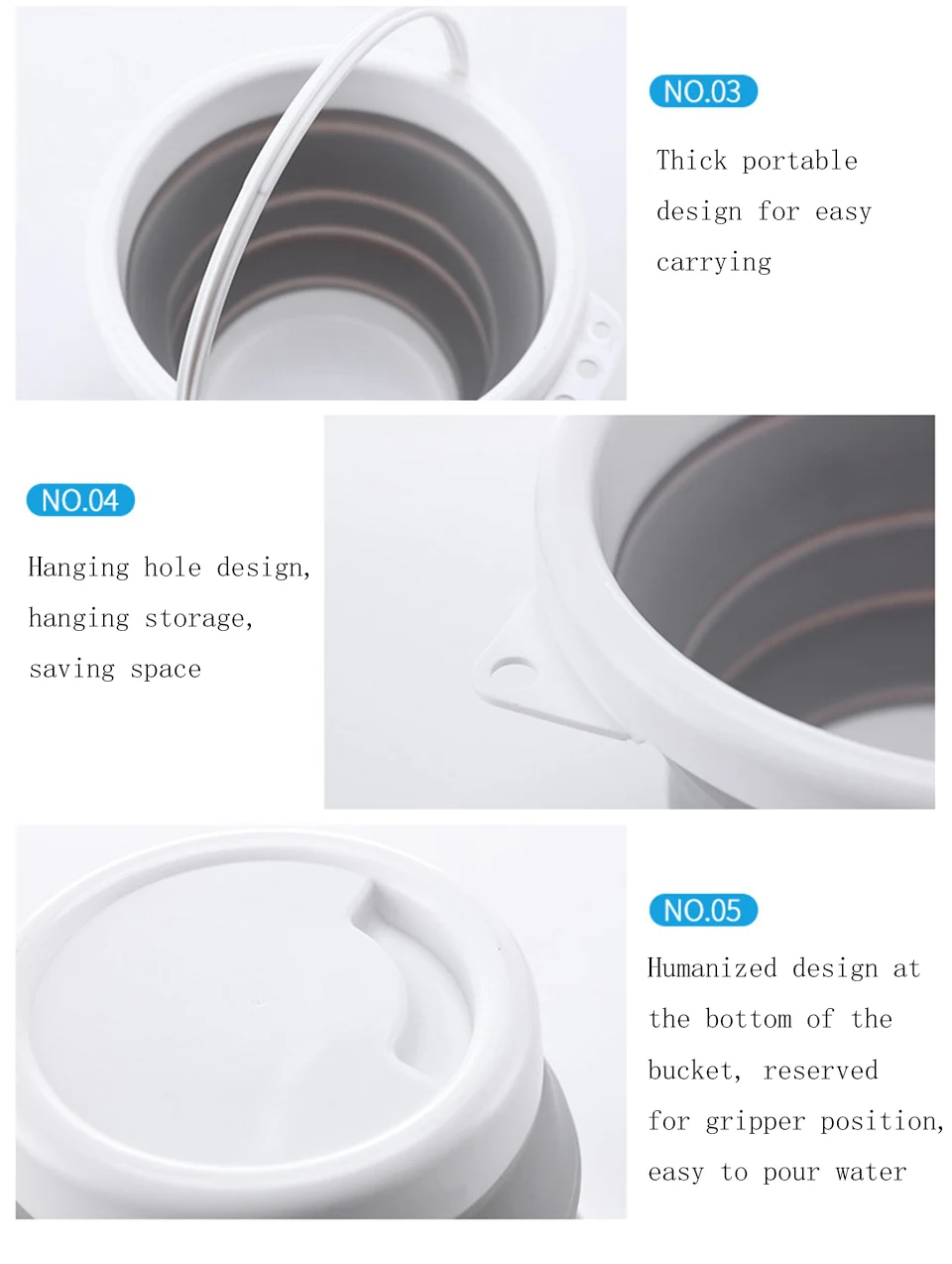 NO.03

Thick portable design for easy carrying

NO.04

Hanging hole design, hanging storage, saving space

NO.05

Humanized design at the bottom of the bucket, reserved for gripper position, easy to pour water