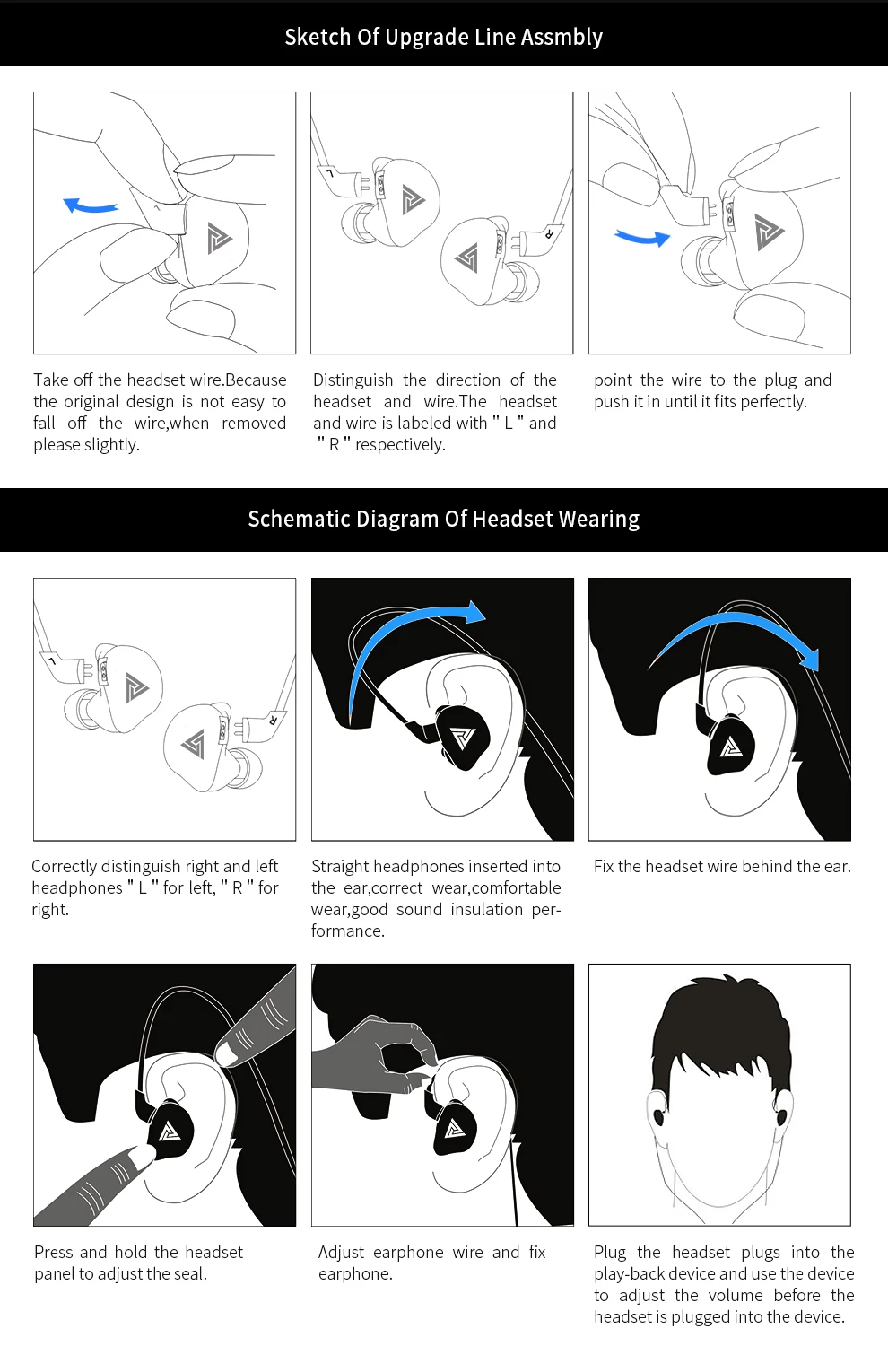 Sketch Of Upgrade Line Assmbly

L

R

Take off the headset wire.Because the original design is not easy to fall off the wire,when removed please slightly.

Distinguish the direction of the headset and wire.The headset and wire is labeled with " L " and " R " respectively.

point the wire to the plug and push it in until it fits perfectly.

Schematic Diagram Of Headset Wearing

L

R

Correctly distinguish right and left headphones " L " for left, " R " for right.

Straight headphones inserted into the ear,correct wear,comfortable wear,good sound insulation performance.

Fix the headset wire behind the ear.

Press and hold the headset panel to adjust the seal.

Adjust earphone wire and fix earphone.

Plug the headset plugs into the play-back device and use the device to adjust the volume before the headset is plugged into the device.