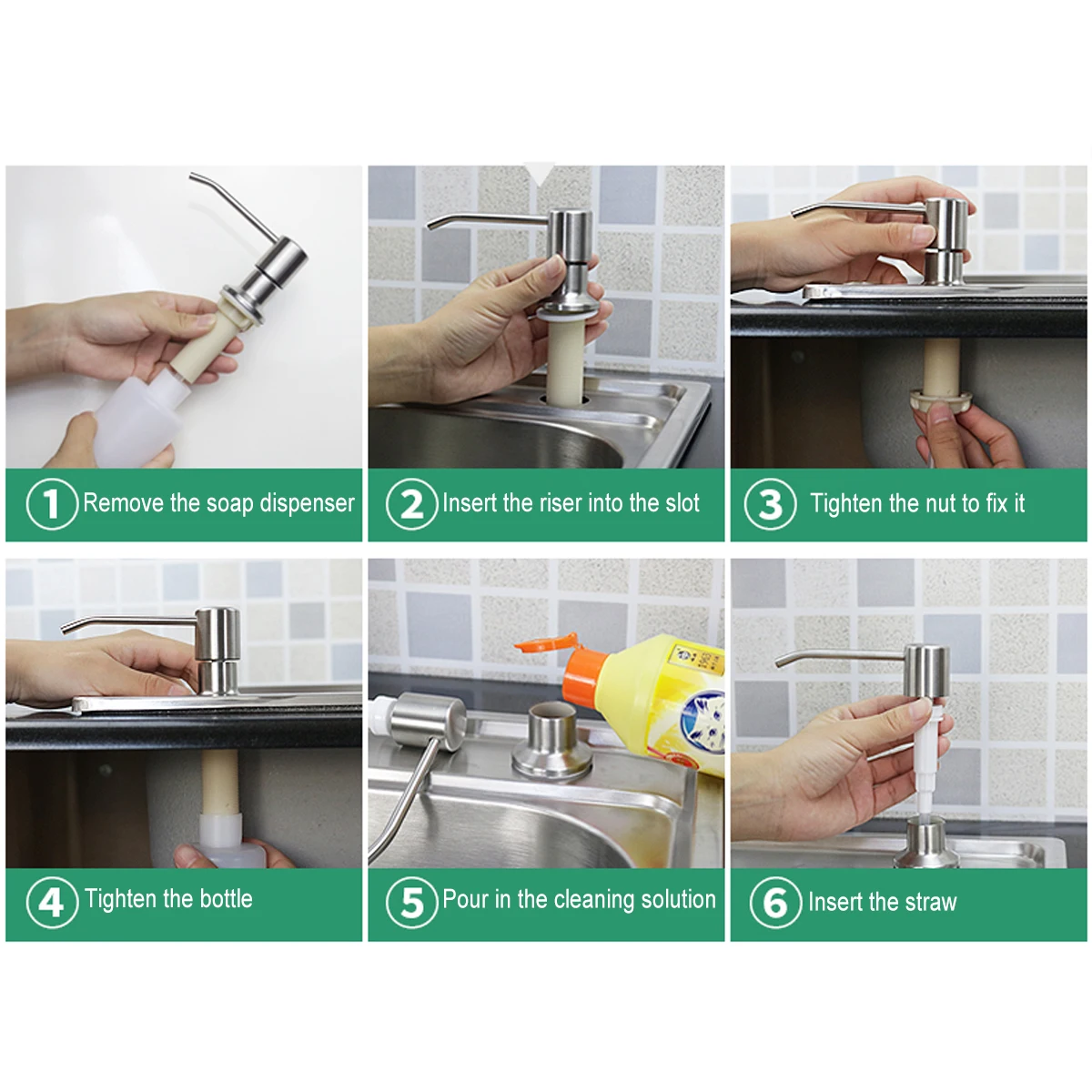 1 Remove the soap dispenser

2 Insert the riser into the slot

3 Tighten the nut to fix it

4 Tighten the bottle

5 Pour in the cleaning solution

6 Insert the straw