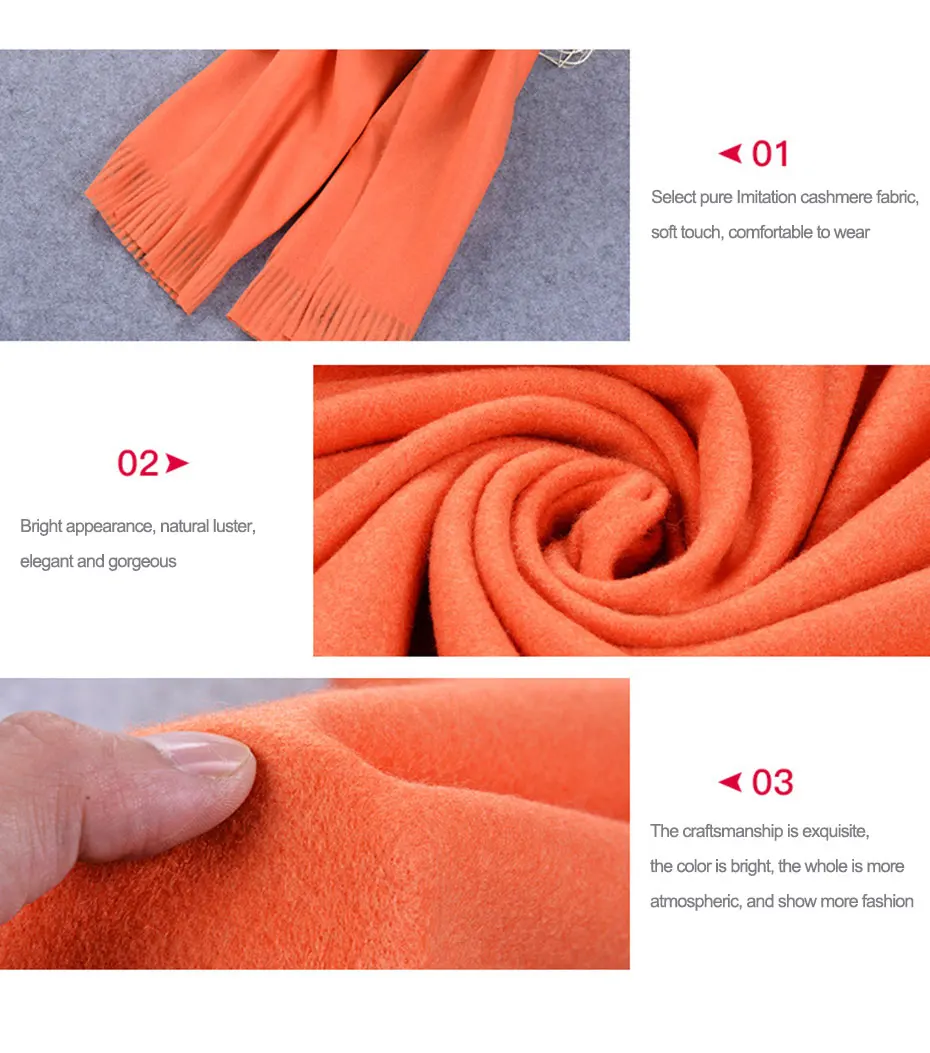 01

Select pure Imitation cashmere fabric, soft touch, comfortable to wear

02

Bright appearance, natural luster, elegant and gorgeous

03

The craftsmanship is exquisite, the color is bright, the whole is more atmospheric, and show more fashion