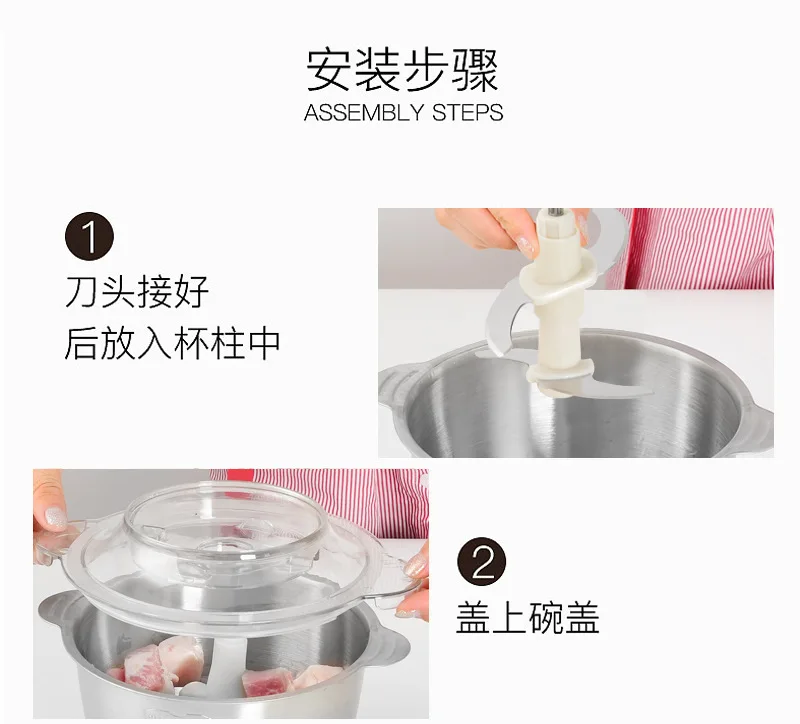 安装步骤
ASSEMBLY STEPS

1
刀头接好
后放入杯柱中

2
盖上碗盖