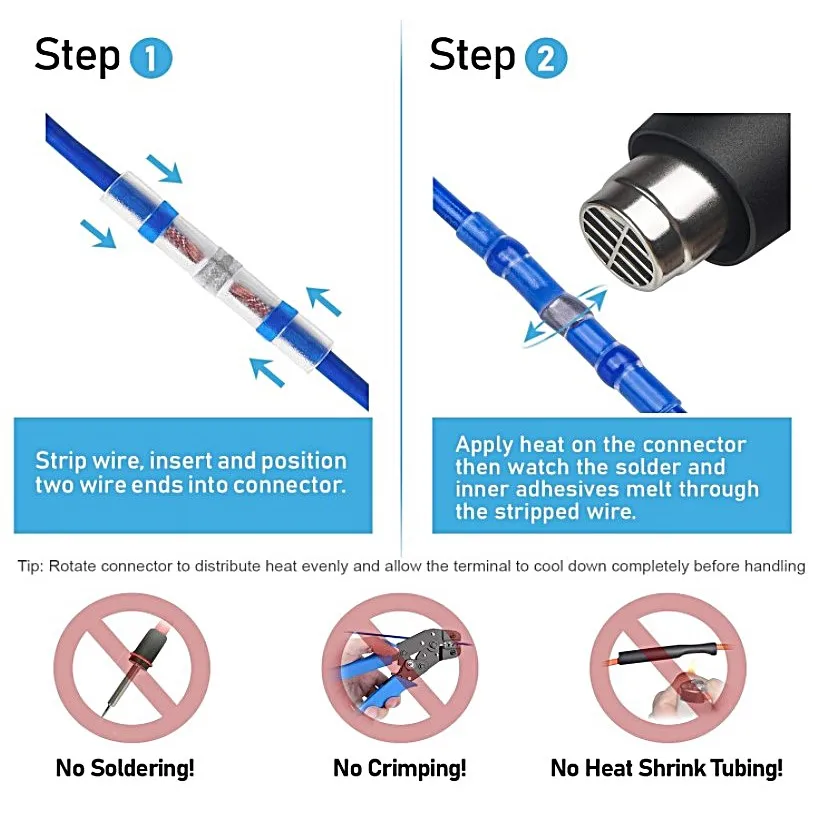 Step 1

Strip wire, insert and position two wire ends into connector.

Step 2

Apply heat on the connector then watch the solder and inner adhesives melt through the stripped wire.

Tip: Rotate connector to distribute heat evenly and allow the terminal to cool down completely before handling

No Soldering!

No Crimping!

No Heat Shrink Tubing!