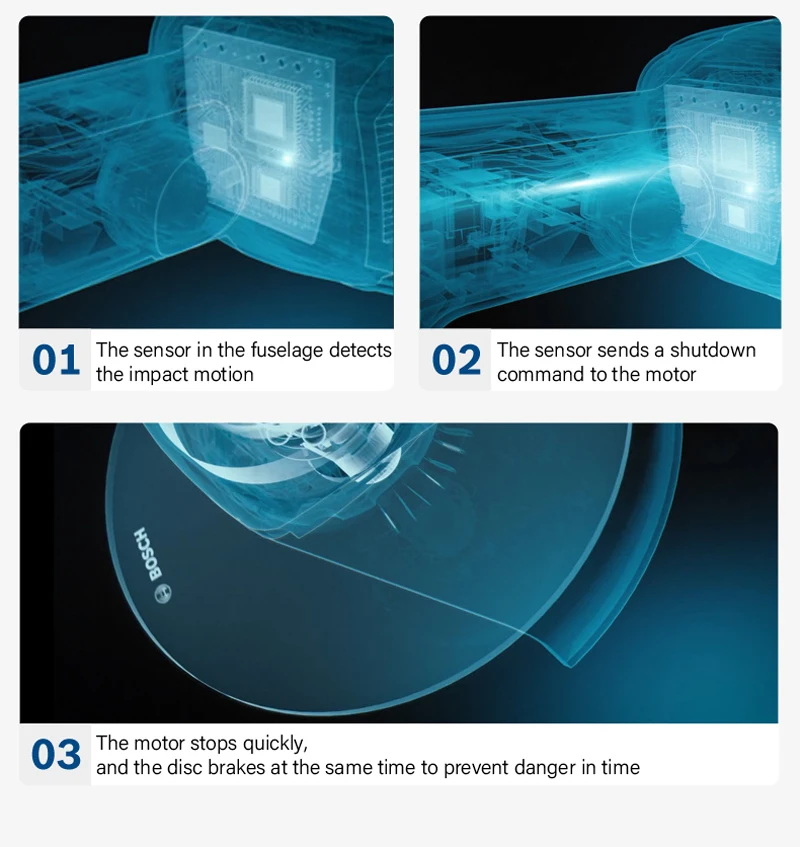 01 The sensor in the fuselage detects the impact motion

02 The sensor sends a shutdown command to the motor

BOSCH

03 The motor stops quickly,
and the disc brakes at the same time to prevent danger in time