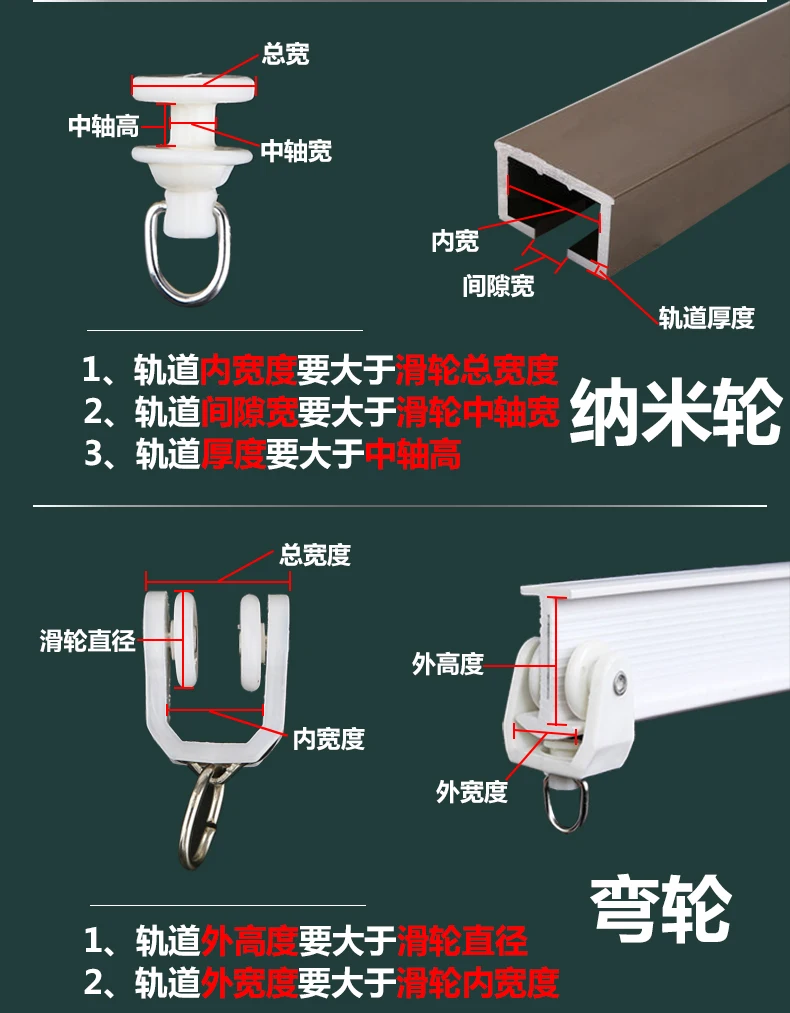 总宽

中轴高

中轴宽

内宽

间隙宽

轨道厚度

1、轨道内宽度要大于滑轮总宽度
2、轨道间隙宽要大于滑轮中轴宽
3、轨道厚度要大于中轴高

纳米轮

总宽度

滑轮直径

内宽度

外高度

外宽度

弯轮

1、轨道外高度要大于滑轮直径
2、轨道外宽度要大于滑轮内宽度