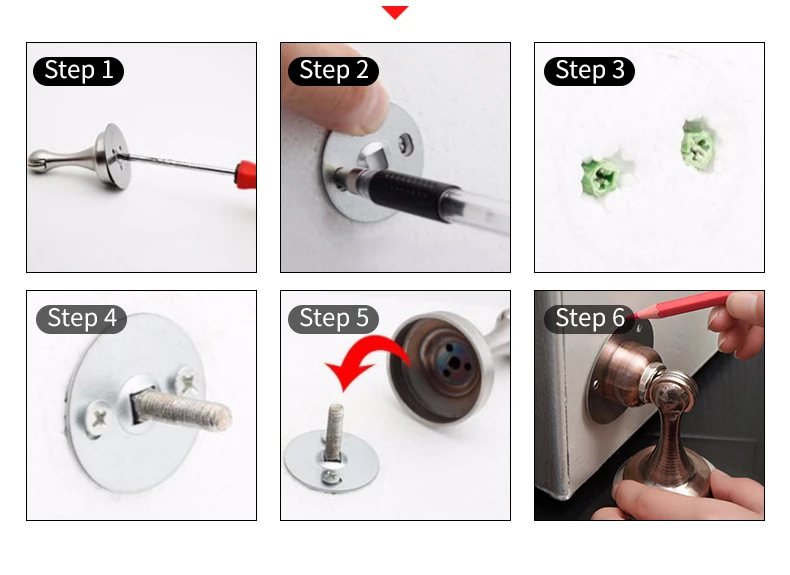 Step 1

Step 2

Step 3

Step 4

Step 5

Step 6