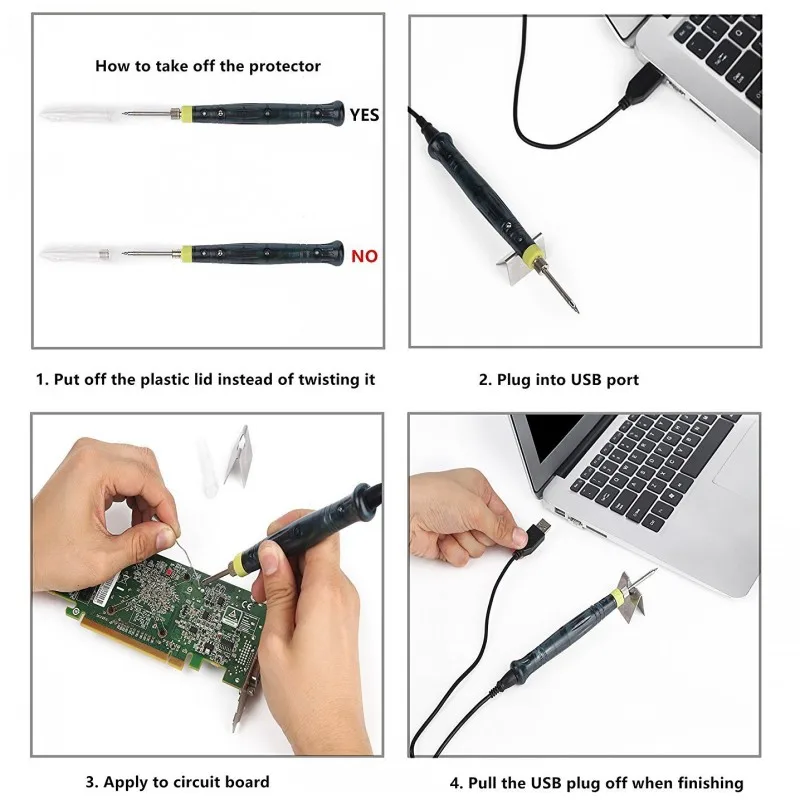 How to take off the protector

YES

NO

1. Put off the plastic lid instead of twisting it

2. Plug into USB port

3. Apply to circuit board

4. Pull the USB plug off when finishing