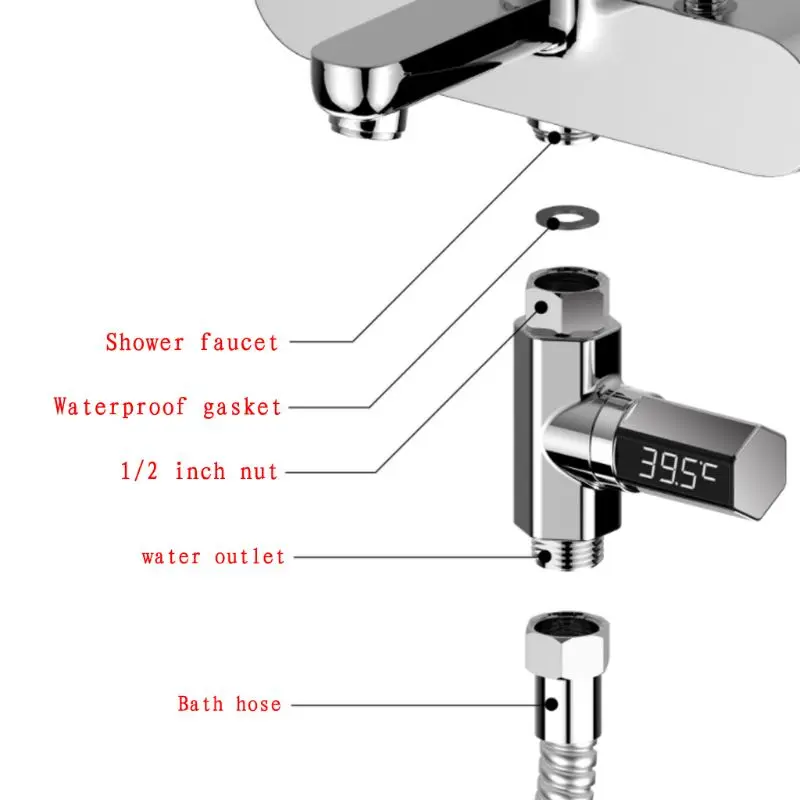 Shower faucet
Waterproof gasket
1/2 inch nut
39.5°C
water outlet
Bath hose