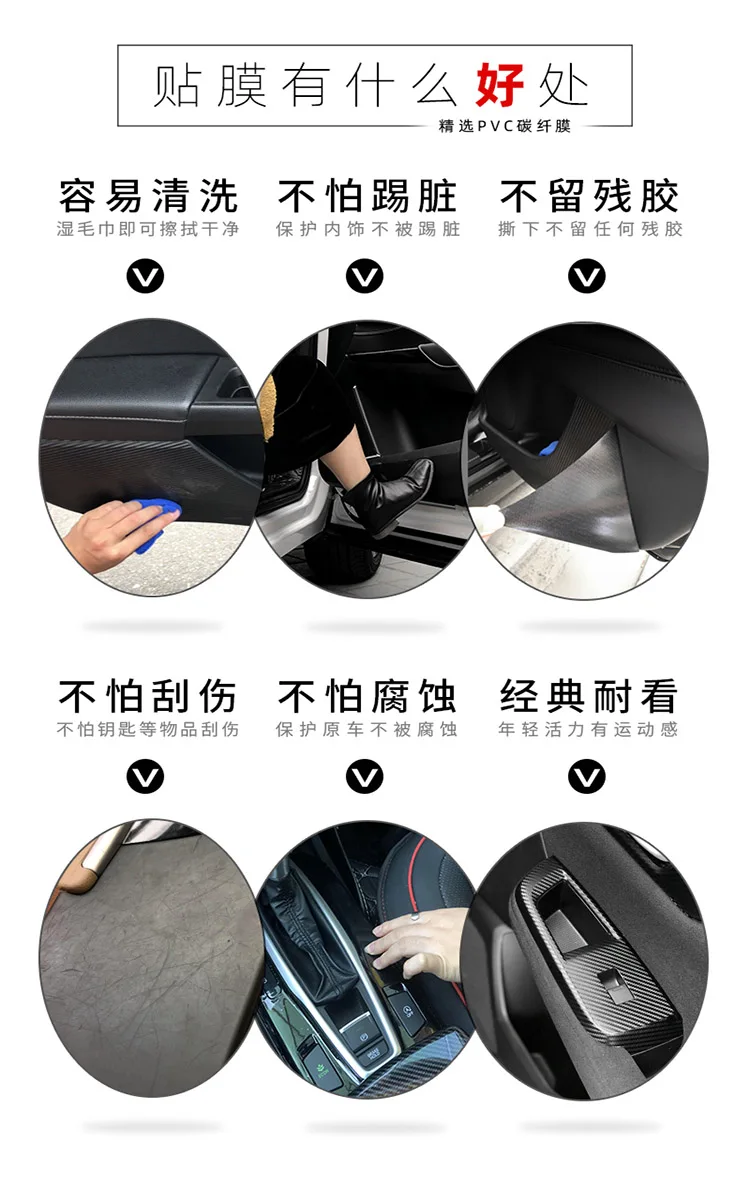 贴膜有什么好处
精选PVC碳纤膜

容易清洗
湿毛巾即可擦拭干净

不怕踢脏
保护内饰不被踢脏

不留残胶
撕下不留任何残胶

不怕刮伤
不怕钥匙等物品刮伤

不怕腐蚀
保护原车不被腐蚀

经典耐看
年轻活力有运动感