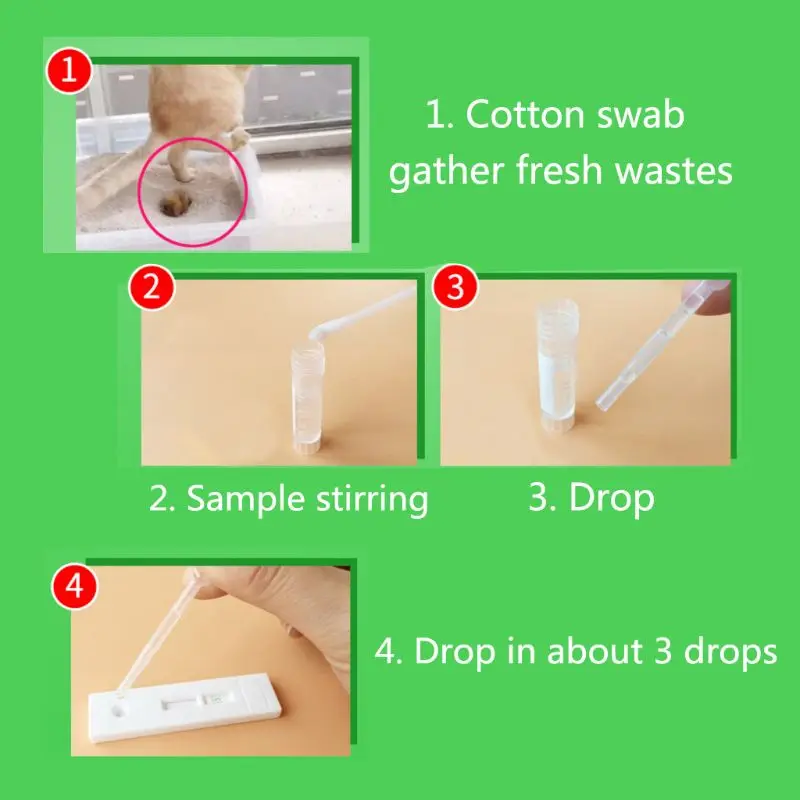 1

1. Cotton swab gather fresh wastes

2

3

2. Sample stirring

3. Drop

4

4. Drop in about 3 drops