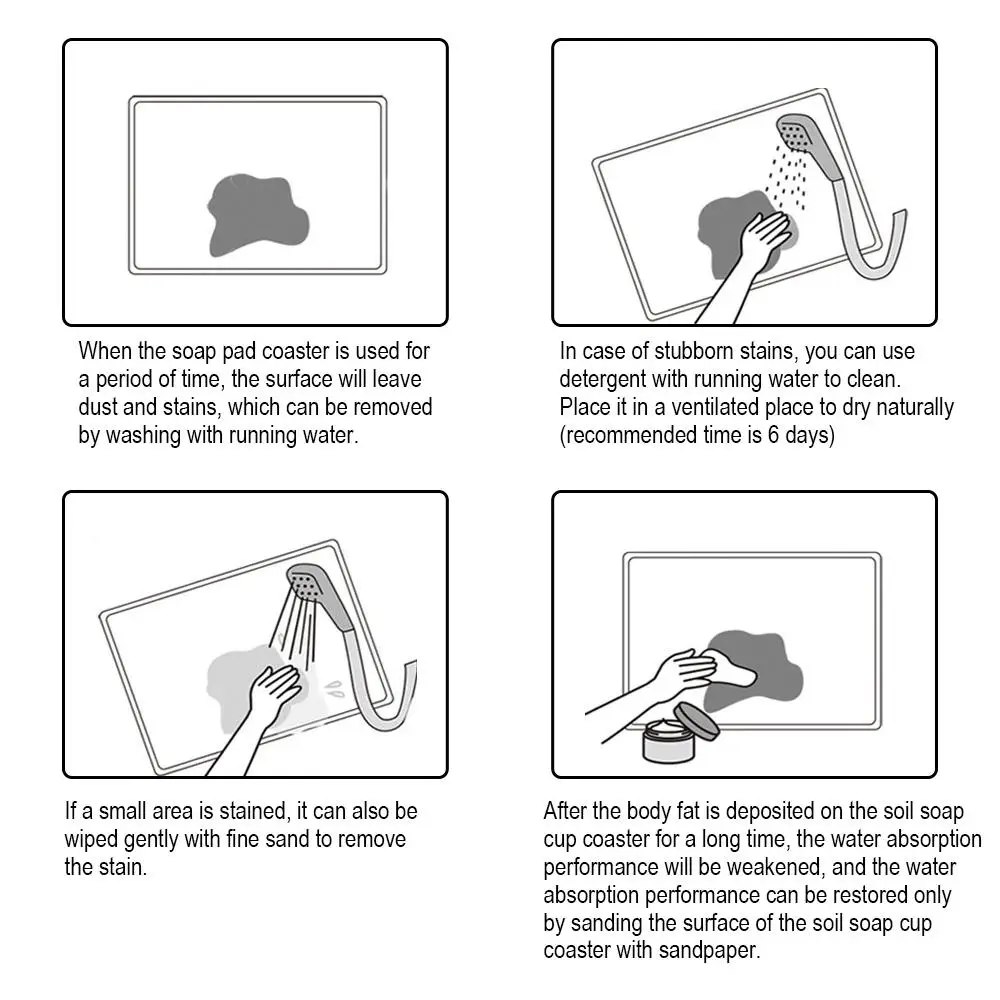 When the soap pad coaster is used for a period of time, the surface will leave dust and stains, which can be removed by washing with running water.

In case of stubborn stains, you can use detergent with running water to clean. Place it in a ventilated place to dry naturally (recommended time is 6 days)

If a small area is stained, it can also be wiped gently with fine sand to remove the stain.

After the body fat is deposited on the soil soap cup coaster for a long time, the water absorption performance will be weakened, and the water absorption performance can be restored only by sanding the surface of the soil soap cup coaster with sandpaper.