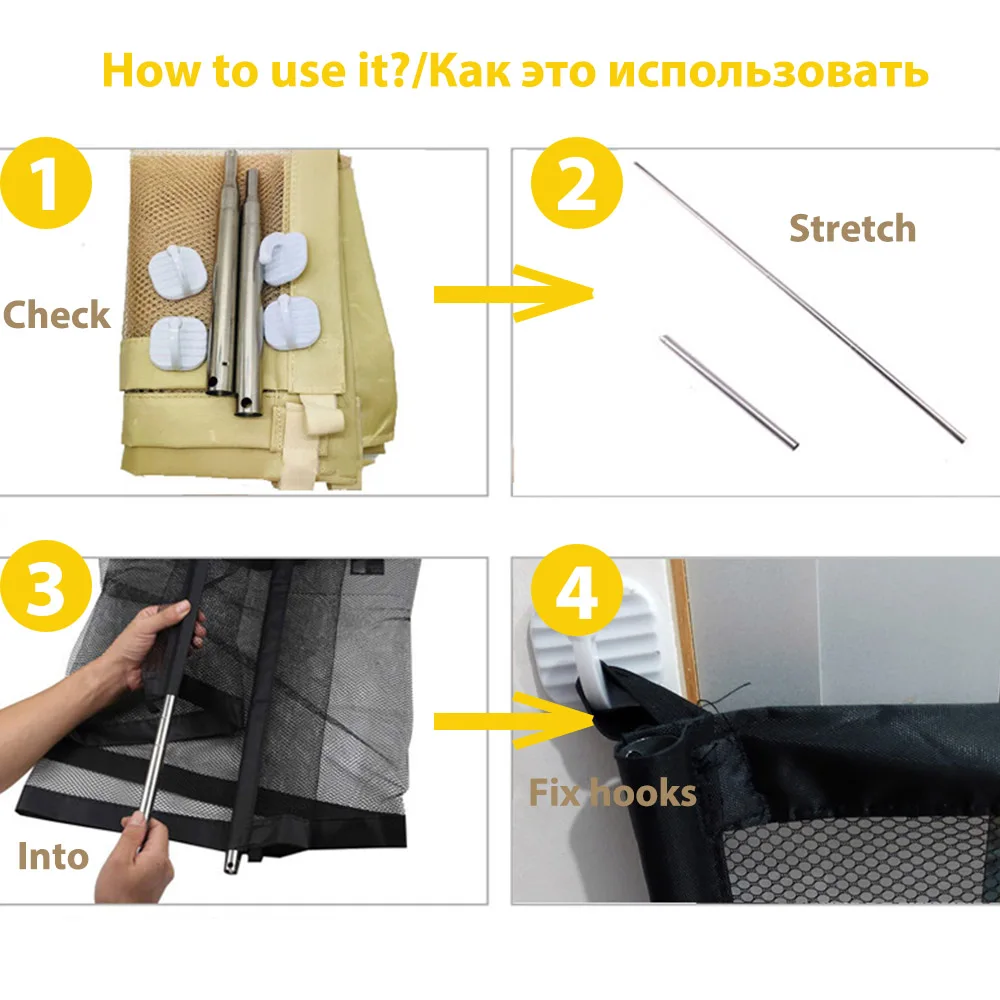 How to use it?/Как это использовать

1

Check

2

Stretch

3

Into

4

Fix hooks