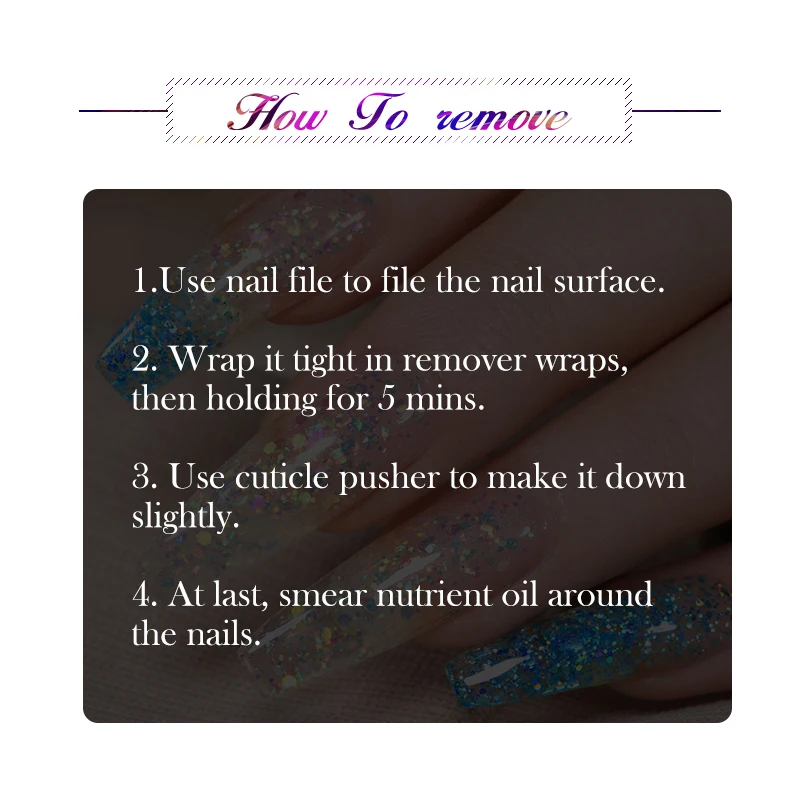 How To remove

1.Use nail file to file the nail surface.

2. Wrap it tight in remover wraps, then holding for 5 mins.

3. Use cuticle pusher to make it down slightly.

4. At last, smear nutrient oil around the nails.