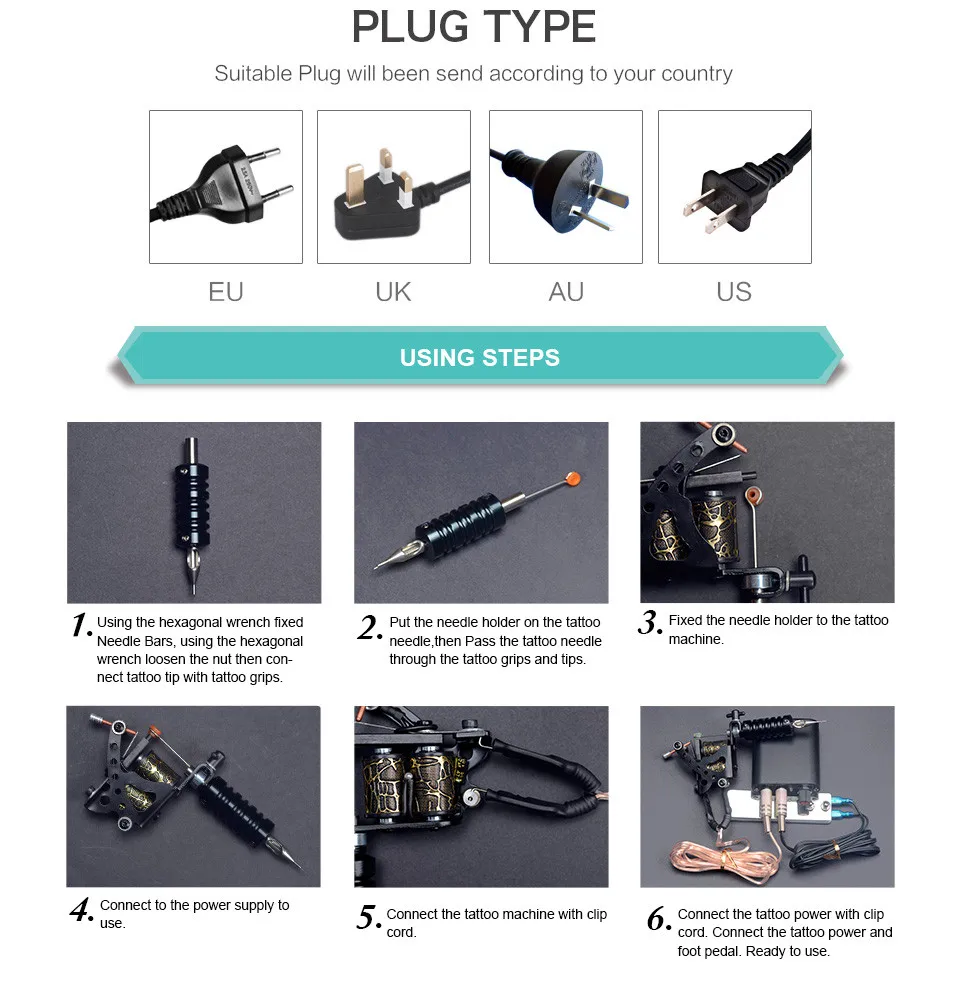 PLUG TYPE

Suitable Plug will been send according to your country

EU

UK

AU

US

USING STEPS

1. Using the hexagonal wrench fixed Needle Bars, using the hexagonal wrench loosen the nut then connect tattoo tip with tattoo grips.

2. Put the needle holder on the tattoo needle,then Pass the tattoo needle through the tattoo grips and tips.

3. Fixed the needle holder to the tattoo machine.

4. Connect to the power supply to use.

5. Connect the tattoo machine with clip cord.

6. Connect the tattoo power with clip cord. Connect the tattoo power and foot pedal. Ready to use.