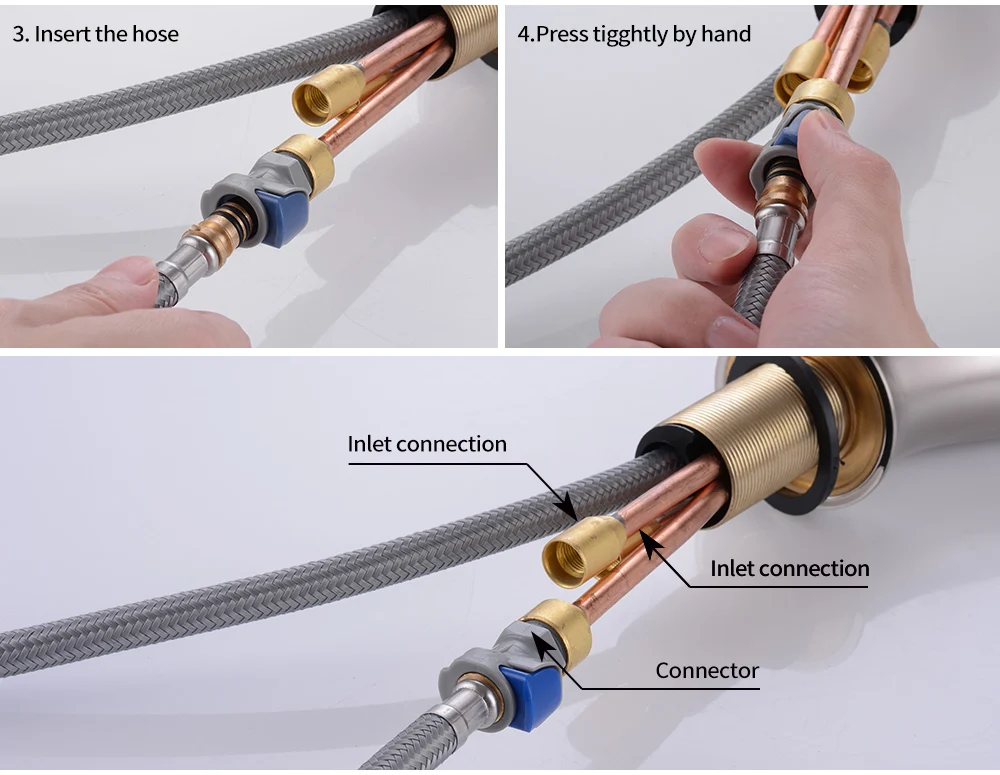 3. Insert the hose

4.Press tigghtly by hand

Inlet connection

Inlet connection

Connector