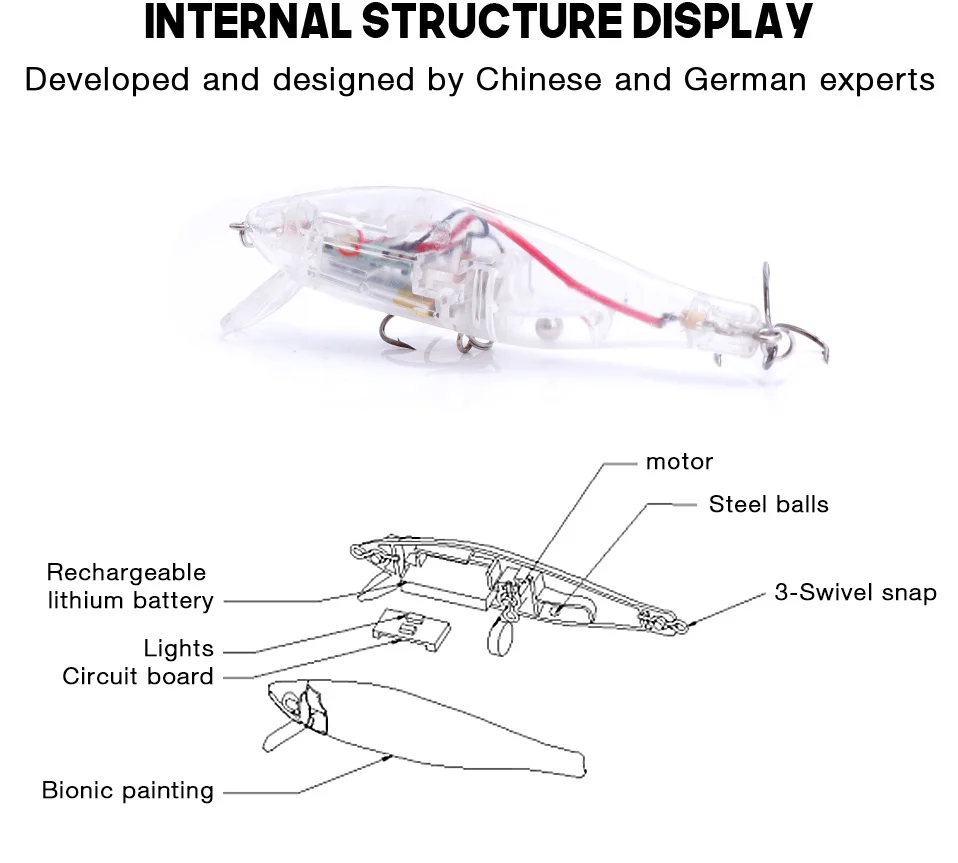 INTERNAL STRUCTURE DISPLAY

Developed and designed by Chinese and German experts

motor

Steel balls

Rechargeable lithium battery

3-Swivel snap

Lights

Circuit board

Bionic painting