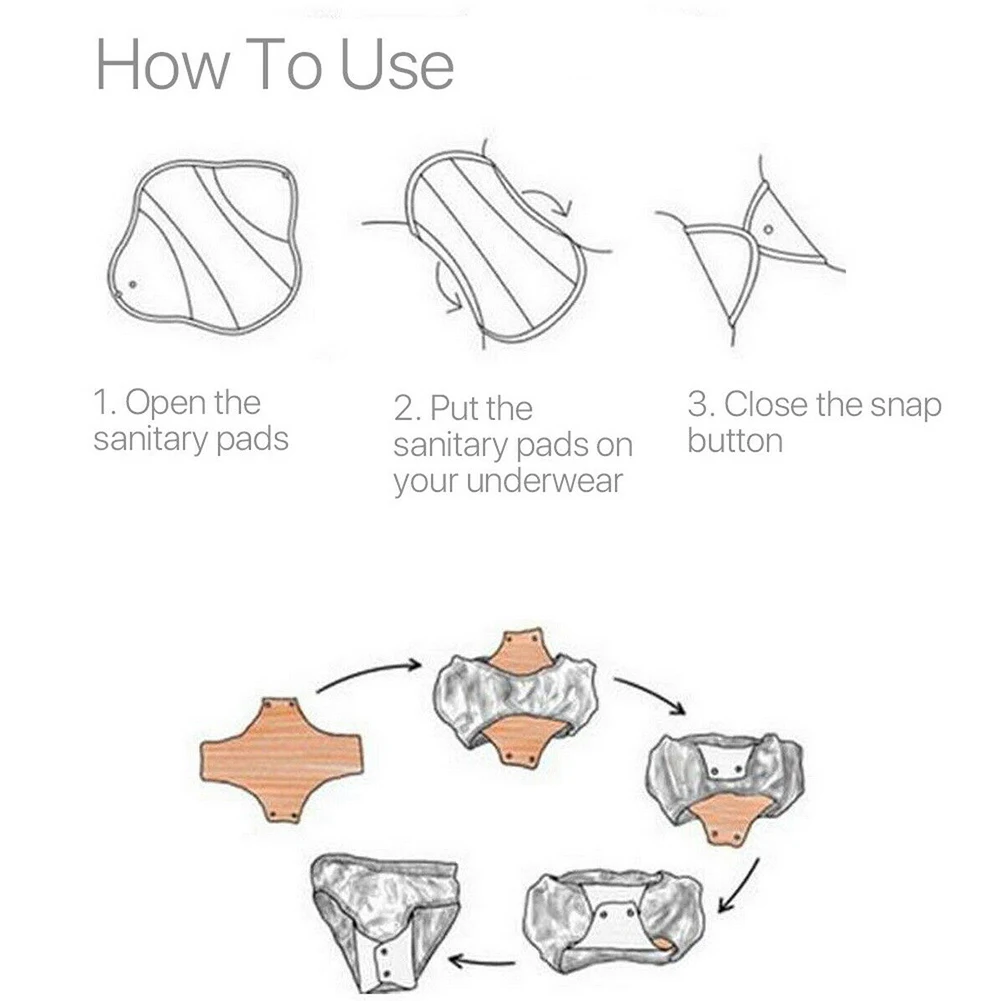 How To Use

1. Open the sanitary pads

2. Put the sanitary pads on your underwear

3. Close the snap button